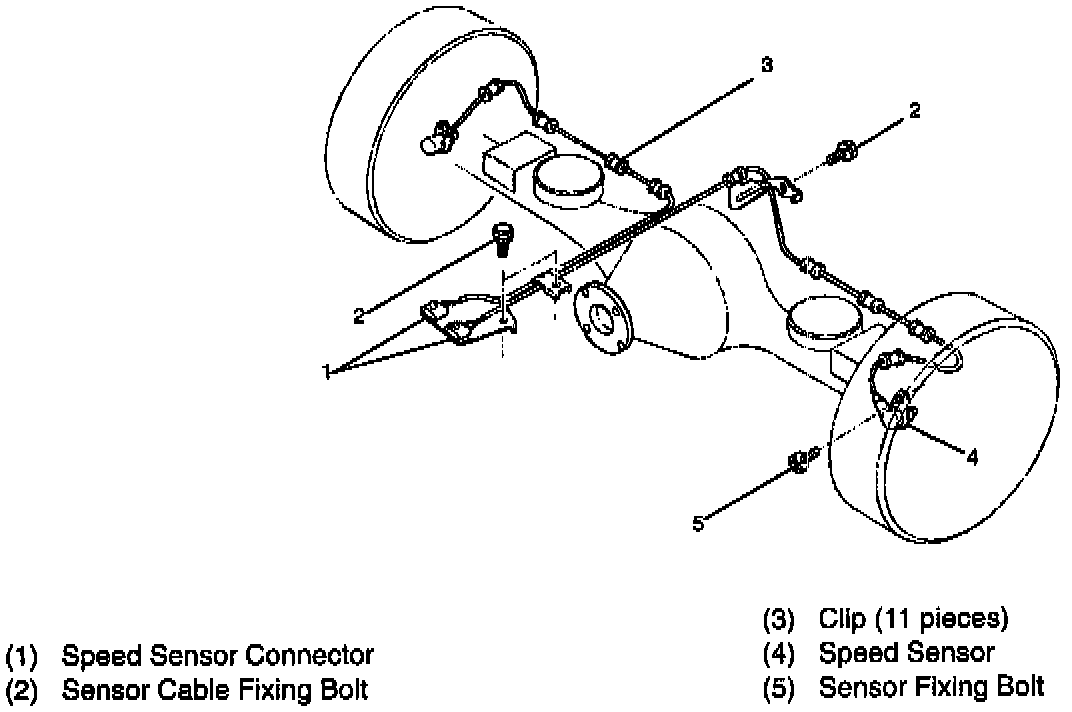 3

2

2

1

4

5

(1) Speed Sensor Connector
(2) Sensor Cable Fixing Bolt

(3) Clip (11 pieces)
(4) Speed Sensor
(5) Sensor Fixing Bolt