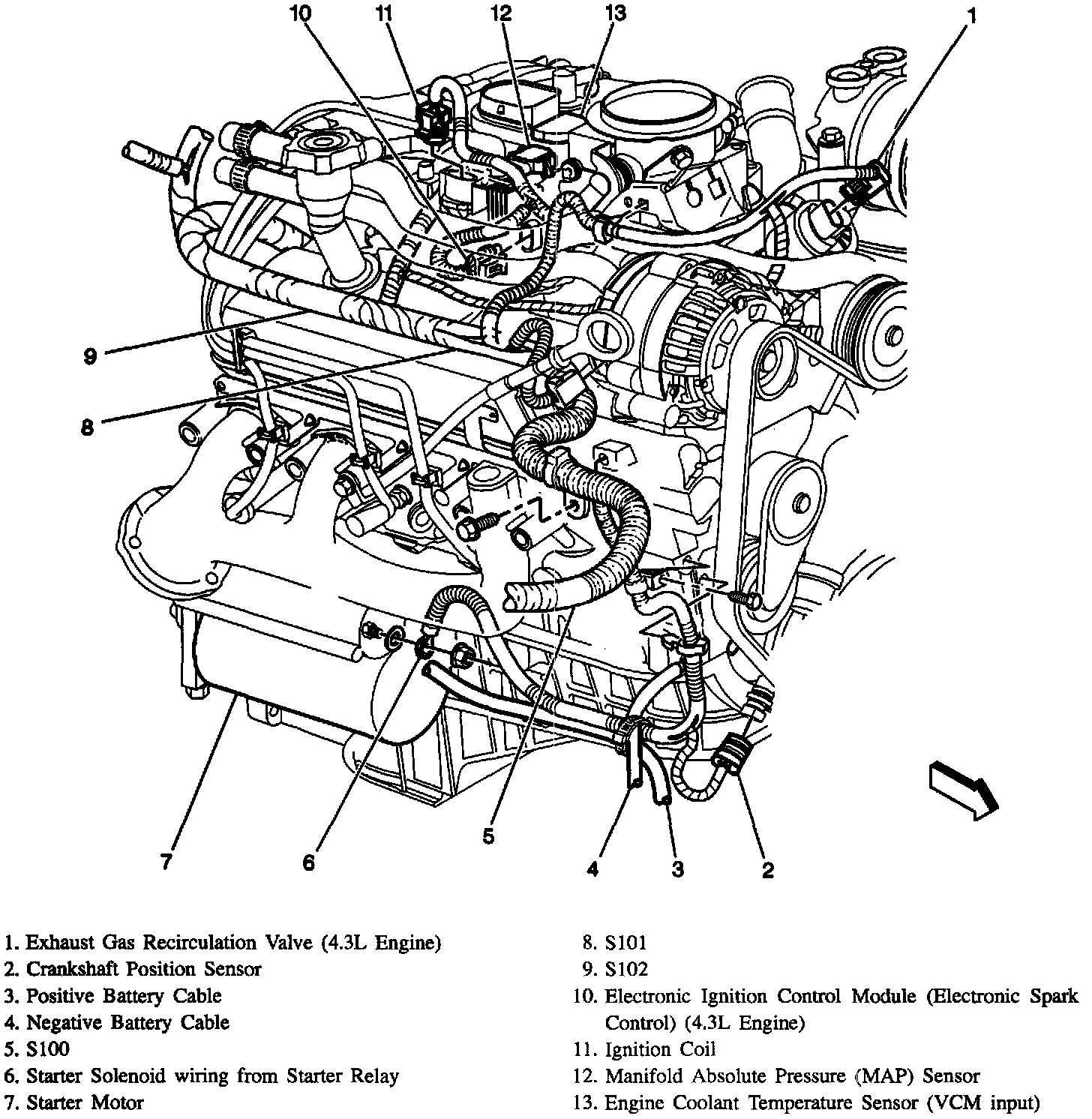 10
11
12
13
1
9
8
7
6
5
4
3
2

1. Exhaust Gas Recirculation Valve (4.3L Engine)
2. Crankshaft Position Sensor
3. Positive Battery Cable
4. Negative Battery Cable
5. S100
6. Starter Solenoid wiring from Starter Relay
7. Starter Motor

8. S101
9. S102
10. Electronic Ignition Control Module (Electronic Spark Control) (4.3L Engine)
11. Ignition Coil
12. Manifold Absolute Pressure (MAP) Sensor
13. Engine Coolant Temperature Sensor (VCM input)