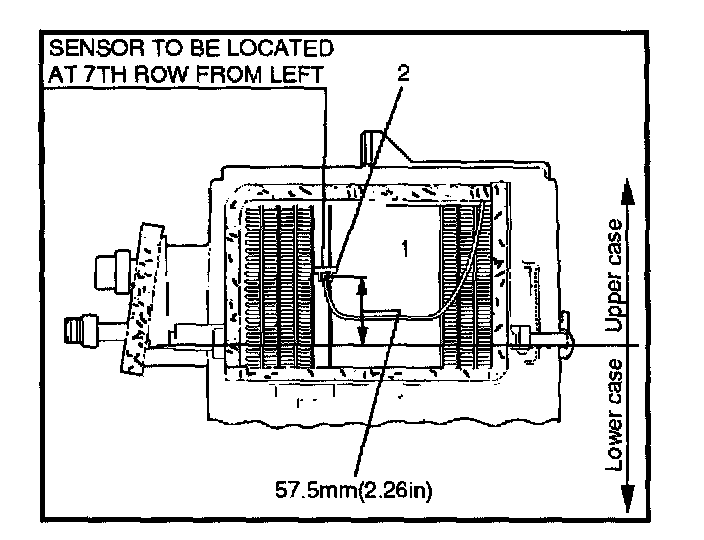 SENSOR TO BE LOCATED
AT 7TH ROW FROM LEFT

2

1

Upper case

Lower case

57.5mm(2.26in)