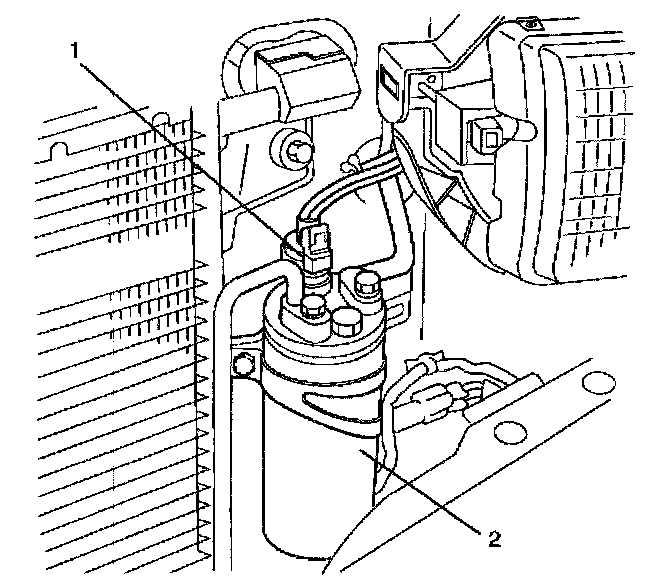 1
2