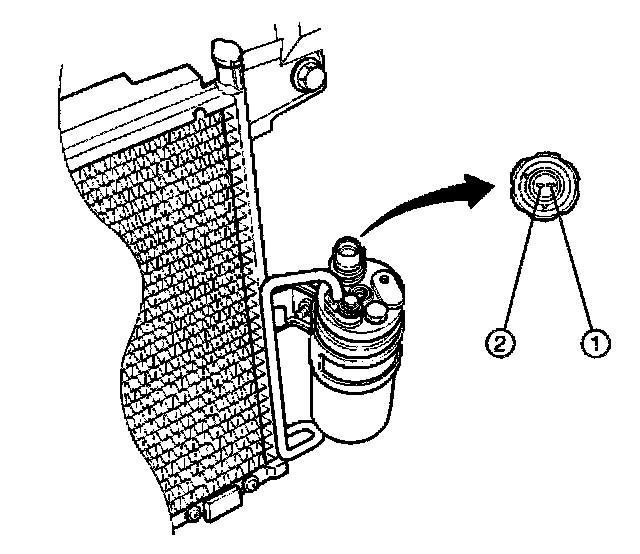 2
1