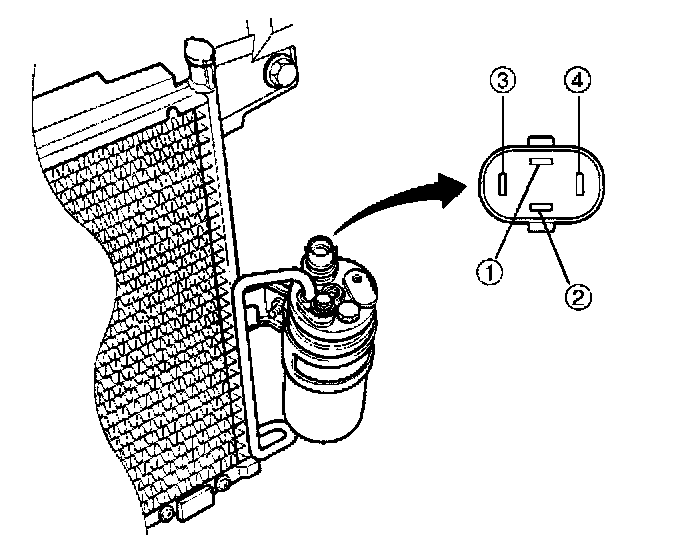 3
4
1
2