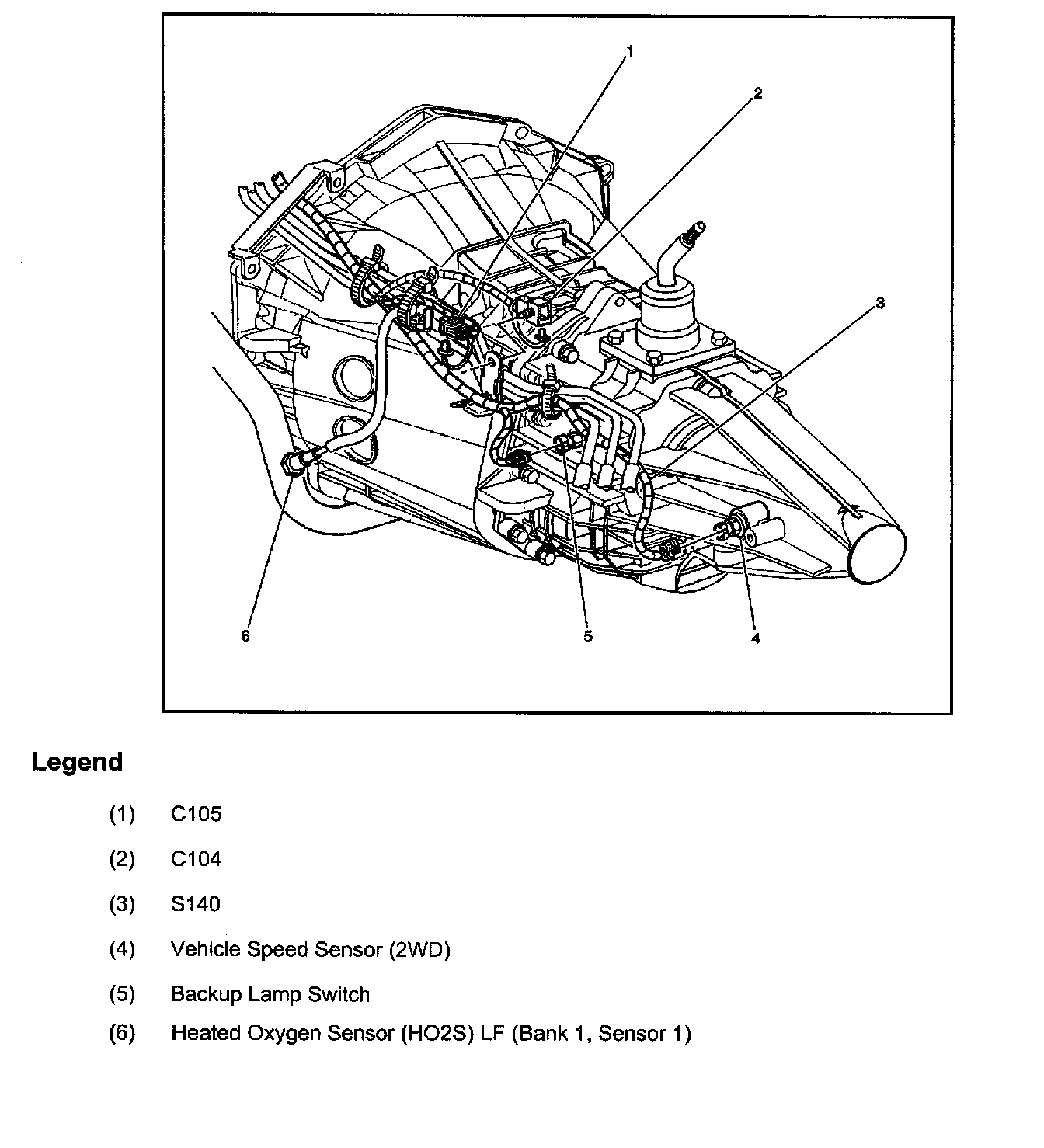 1
2
3
6
5
4

Legend

(1) C105

(2) C104

(3) S140

(4) Vehicle Speed Sensor (2WD)

(5) Backup Lamp Switch

(6) Heated Oxygen Sensor (HO2S) LF (Bank 1, Sensor 1)