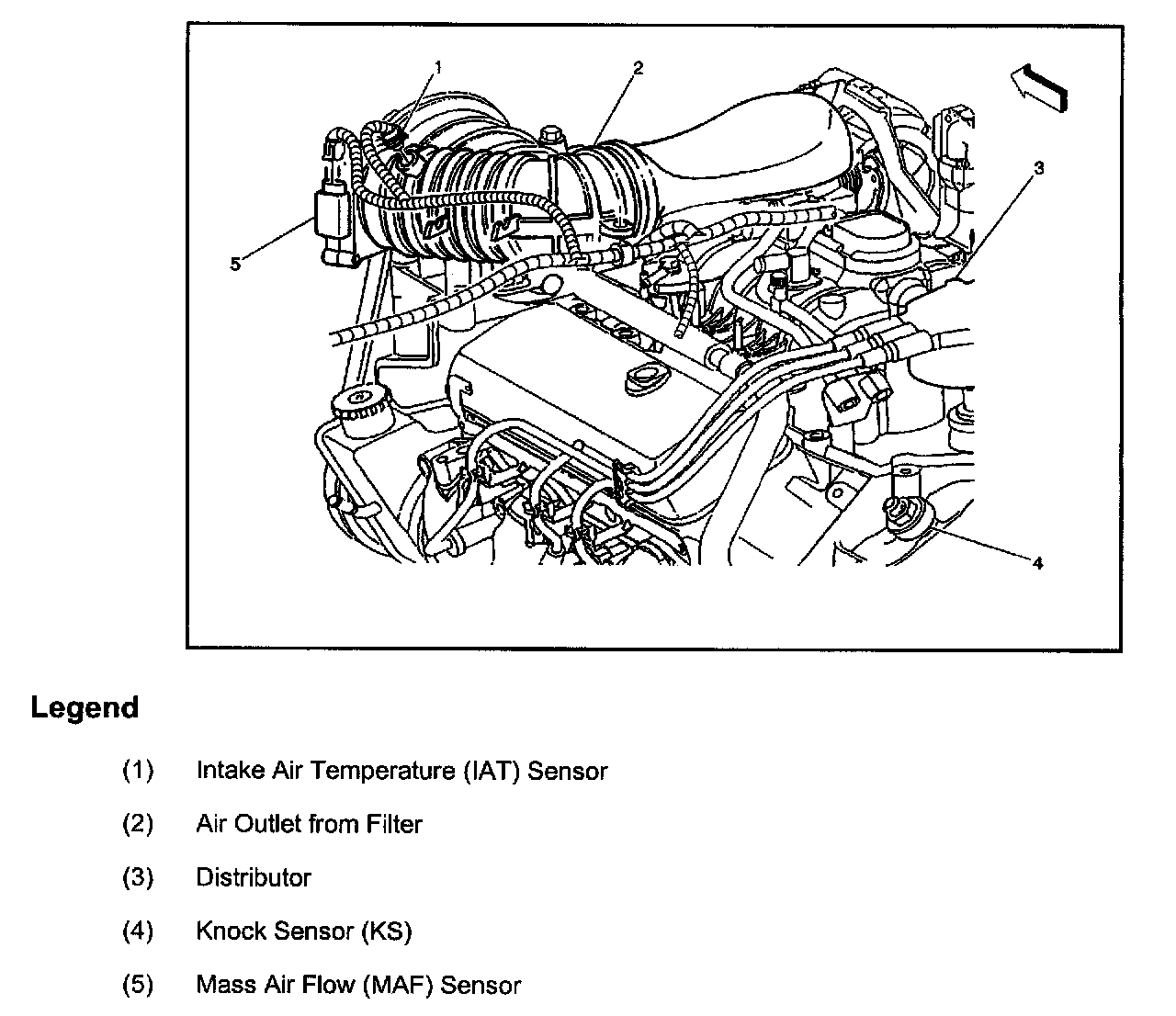 1

2

3

5

4

Legend

(1) Intake Air Temperature (IAT) Sensor

(2) Air Outlet from Filter

(3) Distributor

(4) Knock Sensor (KS)

(5) Mass Air Flow (MAF) Sensor