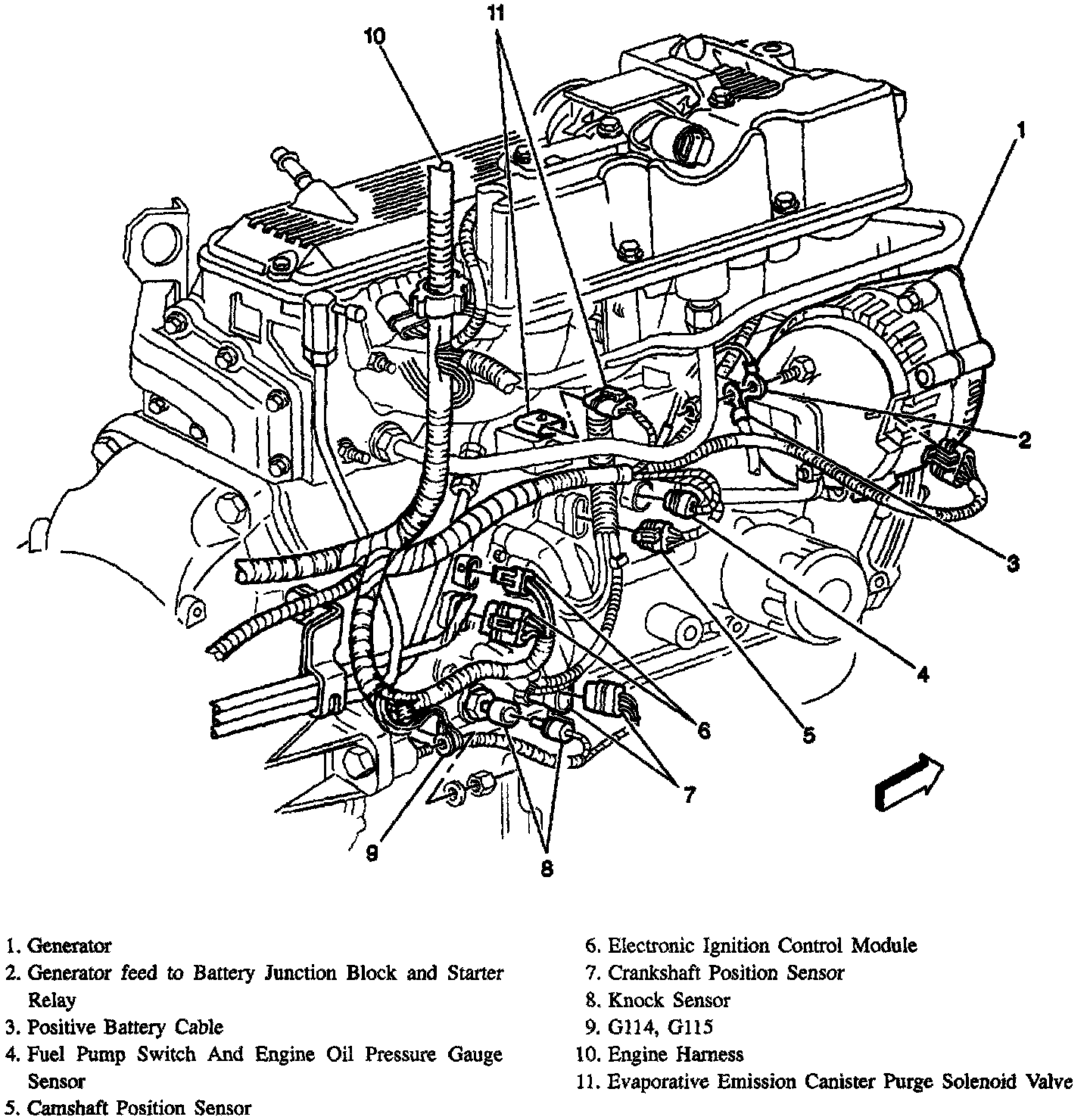 10
11
1
2
3
4
5
6
7
8
9

1. Generator
2. Generator feed to Battery Junction Block and Starter Relay
3. Positive Battery Cable
4. Fuel Pump Switch And Engine Oil Pressure Gauge Sensor
5. Camshaft Position Sensor

6. Electronic Ignition Control Module
7. Crankshaft Position Sensor
8. Knock Sensor
9. G114, G115
10. Engine Harness
11. Evaporative Emission Canister Purge Solenoid Valve