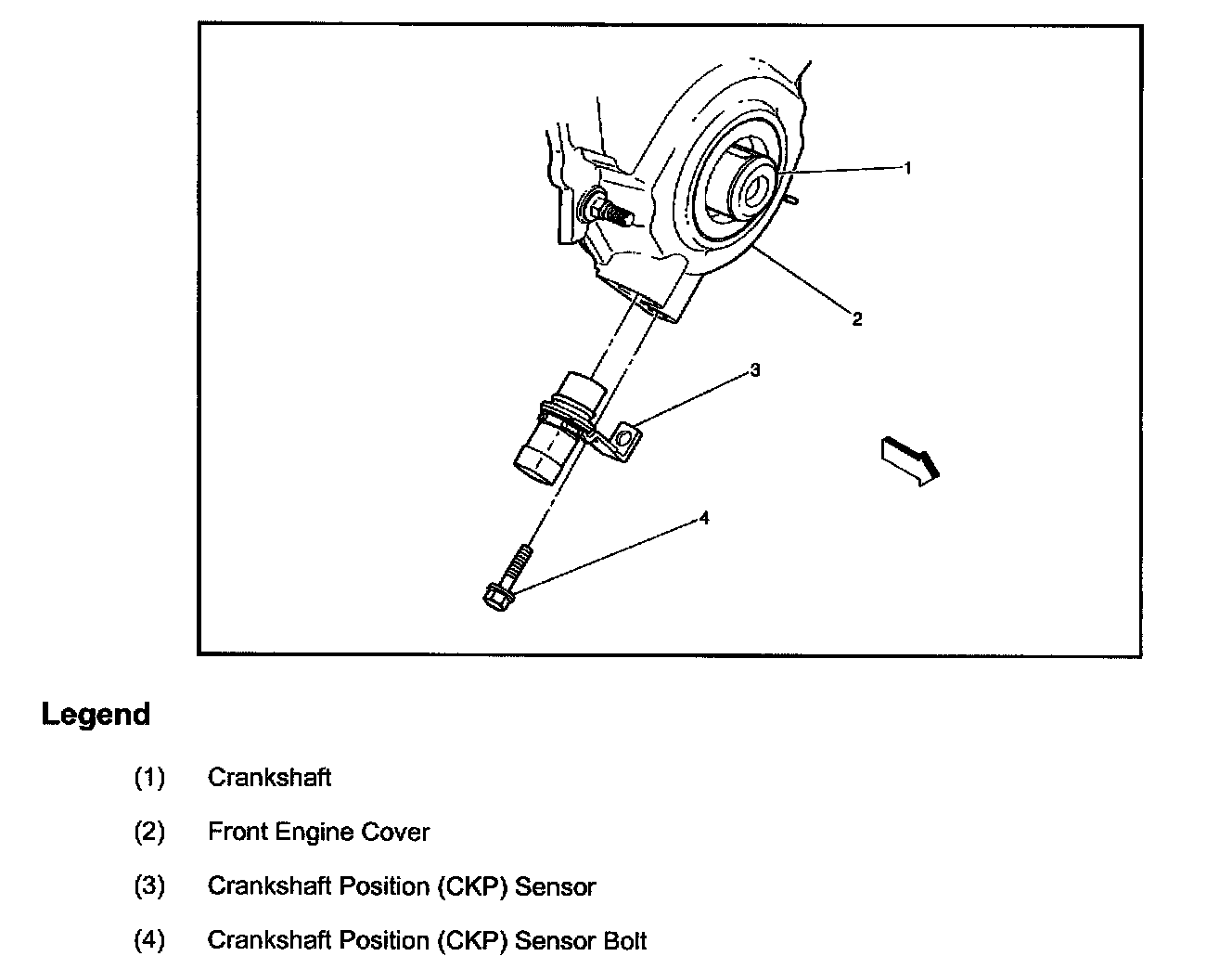 1

2

3

4

Legend

(1) Crankshaft

(2) Front Engine Cover

(3) Crankshaft Position (CKP) Sensor

(4) Crankshaft Position (CKP) Sensor Bolt