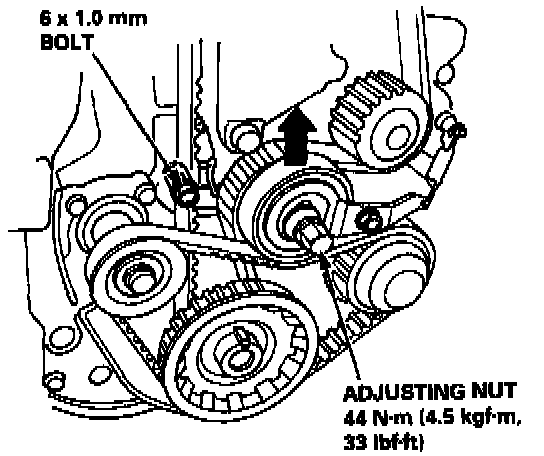 6 x 1.0 mm
BOLT

ADJUSTING NUT
44 N·m (4.5 kgf·m,
33 lbf·ft)