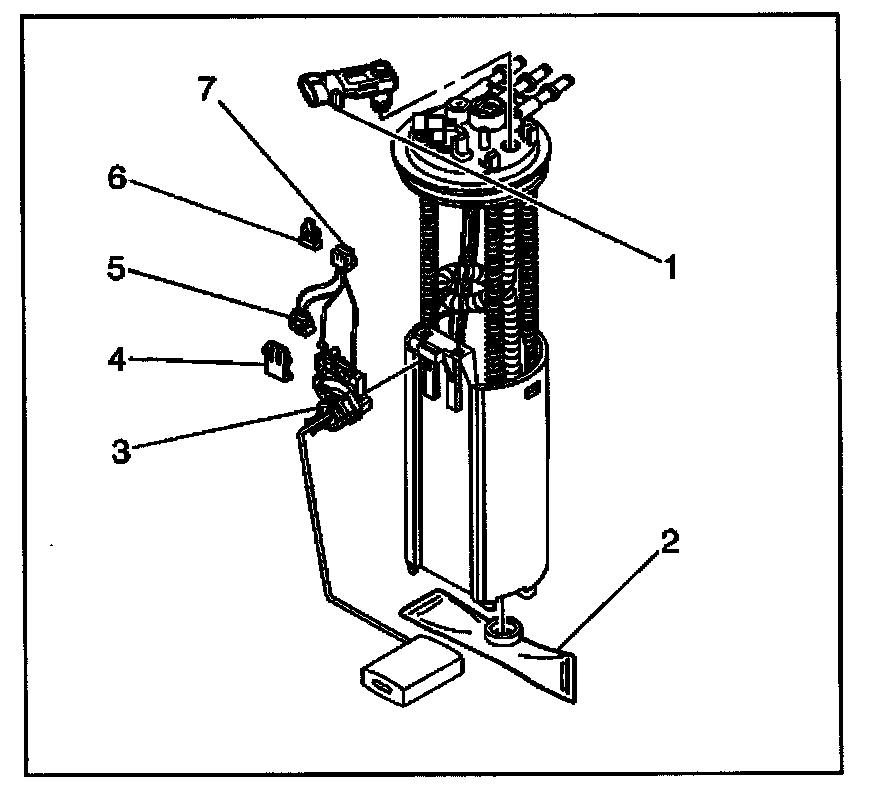 7
6
5
4
3
1
2