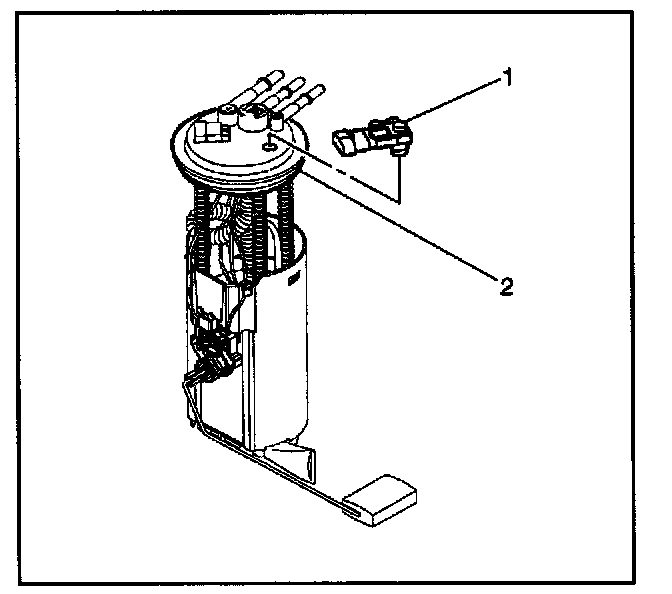 1

2