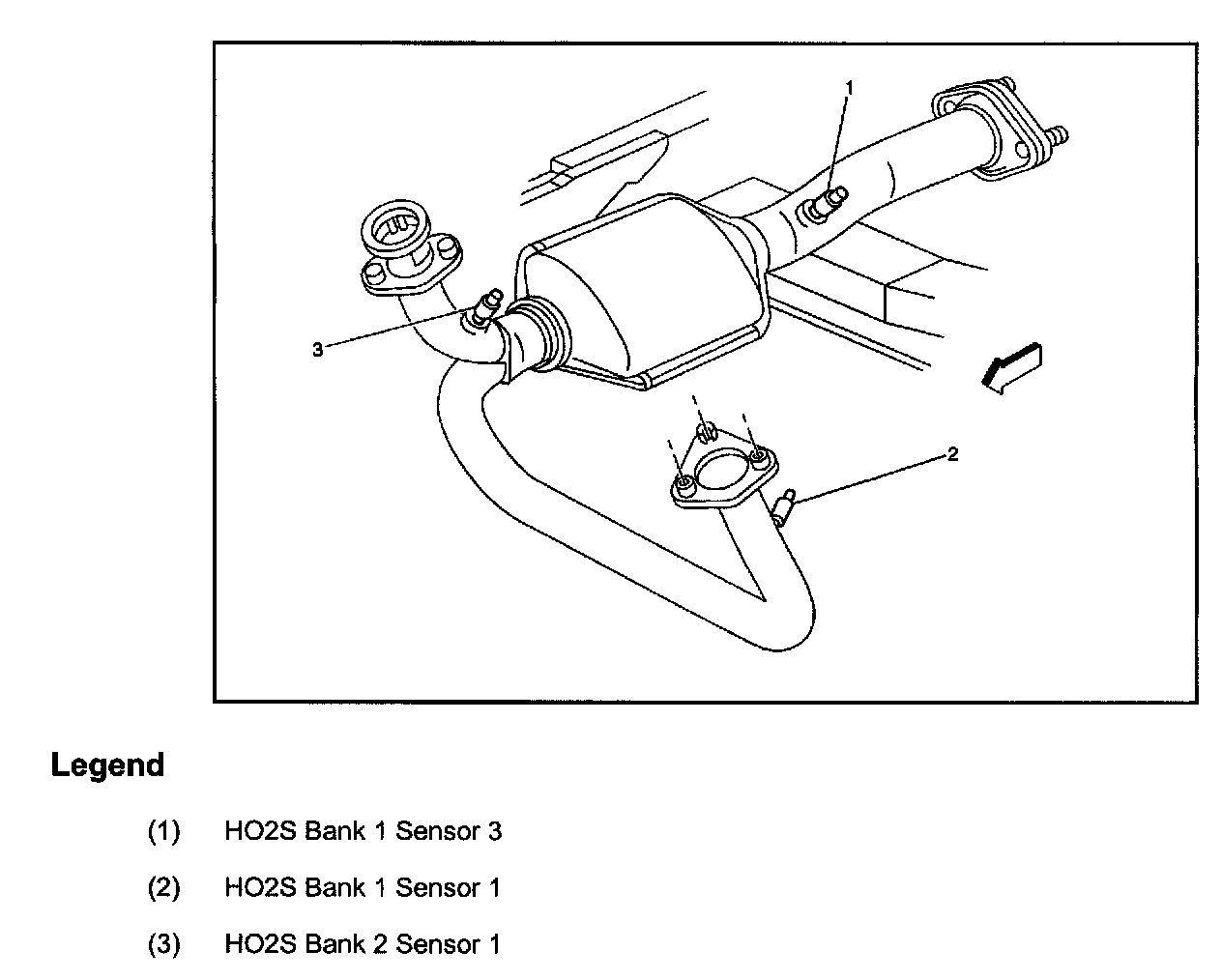 1

3

2

Legend

(1) HO2S Bank 1 Sensor 3

(2) HO2S Bank 1 Sensor 1

(3) HO2S Bank 2 Sensor 1