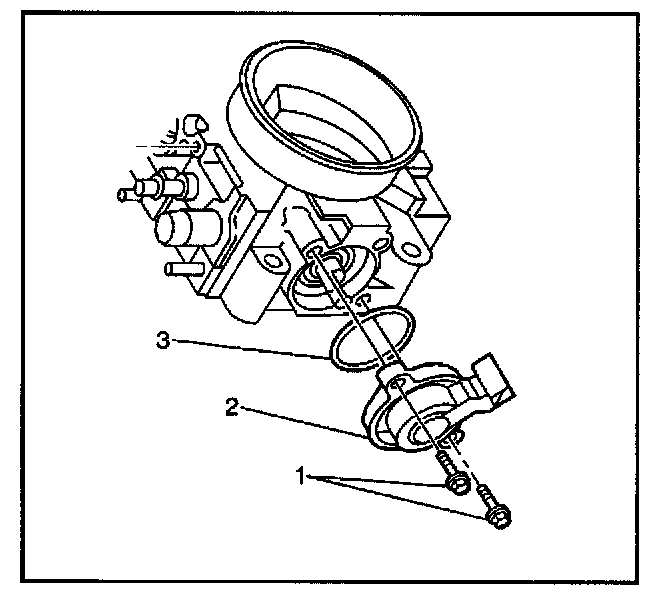 3
2
1