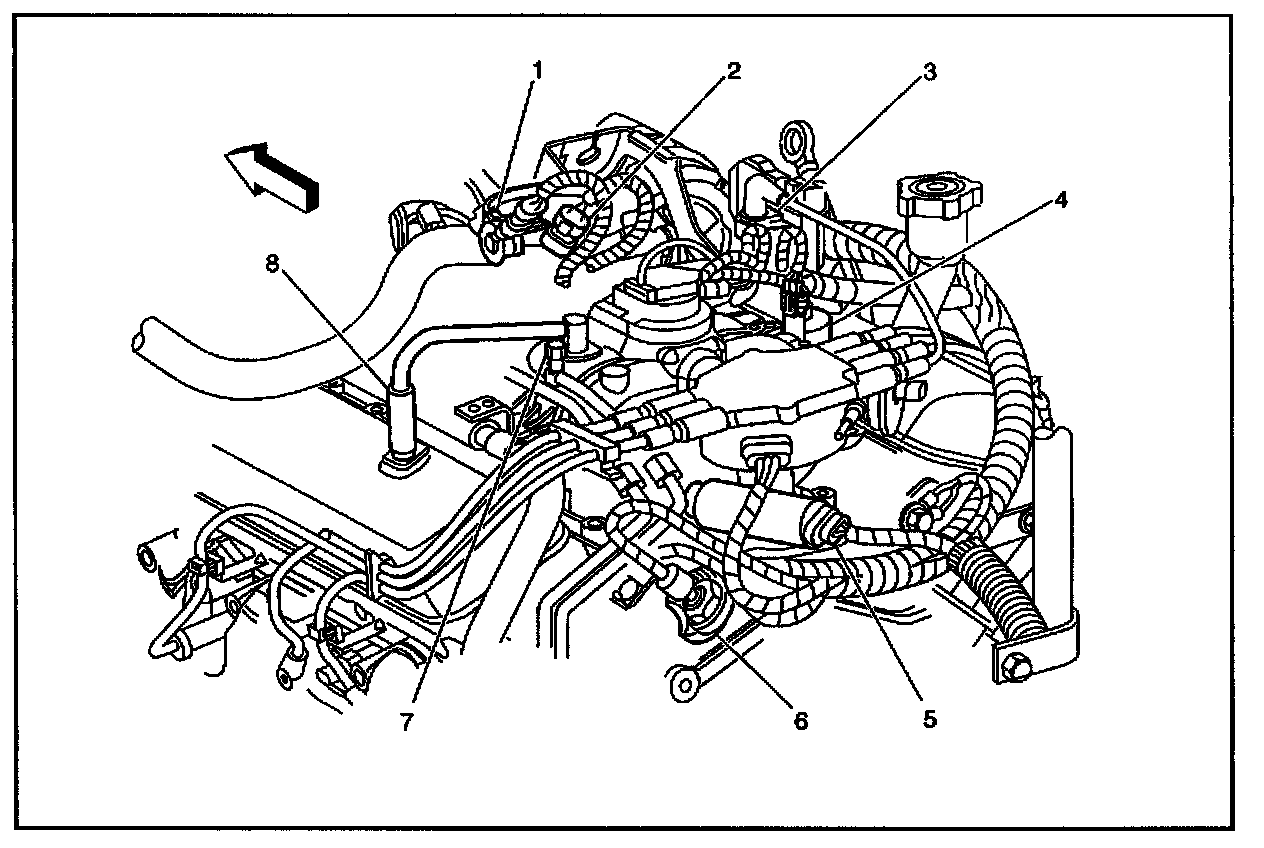 1
2
3
4
8
7
6
5