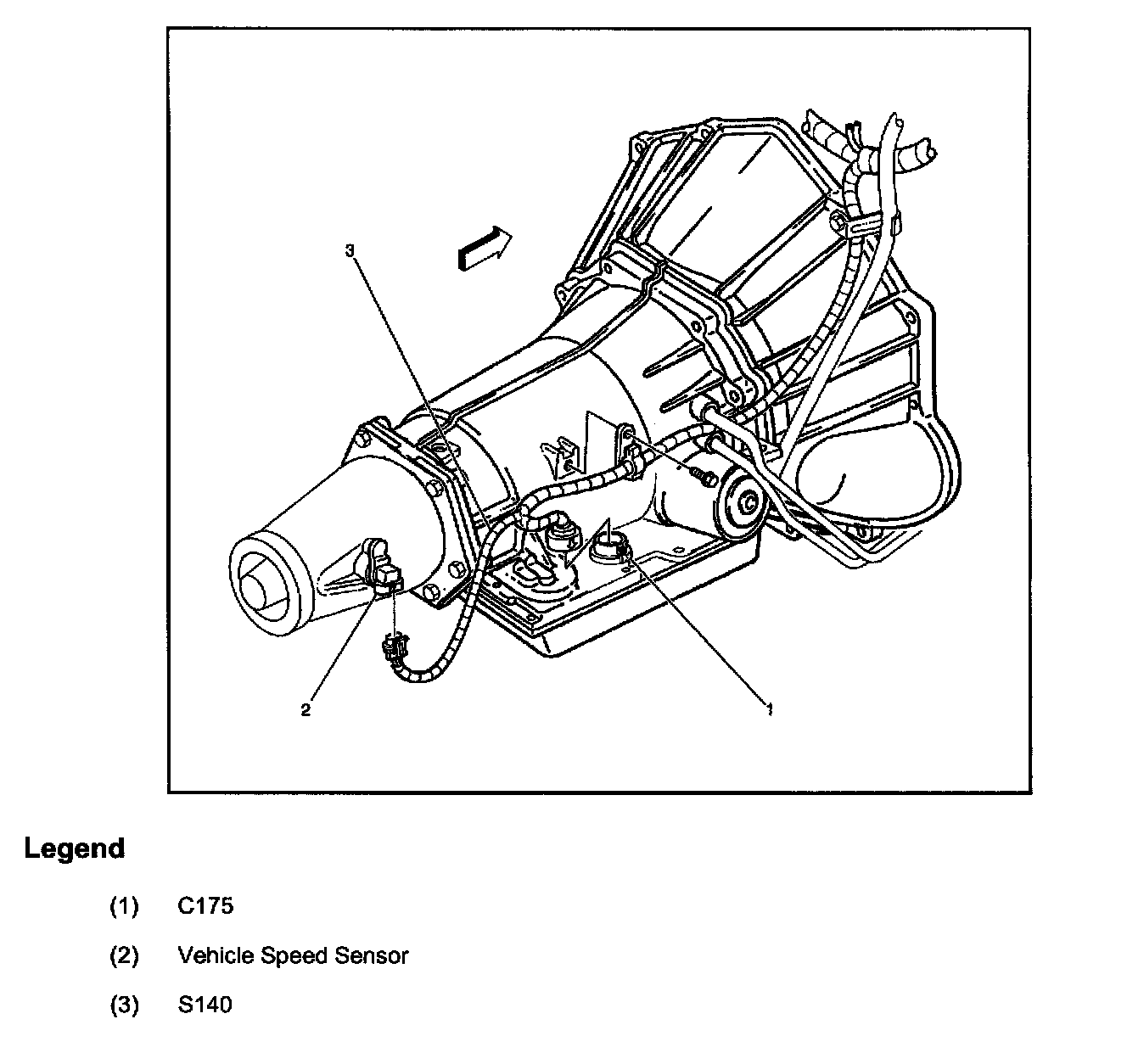 3

2

1

Legend

(1) C175

(2) Vehicle Speed Sensor

(3) S140