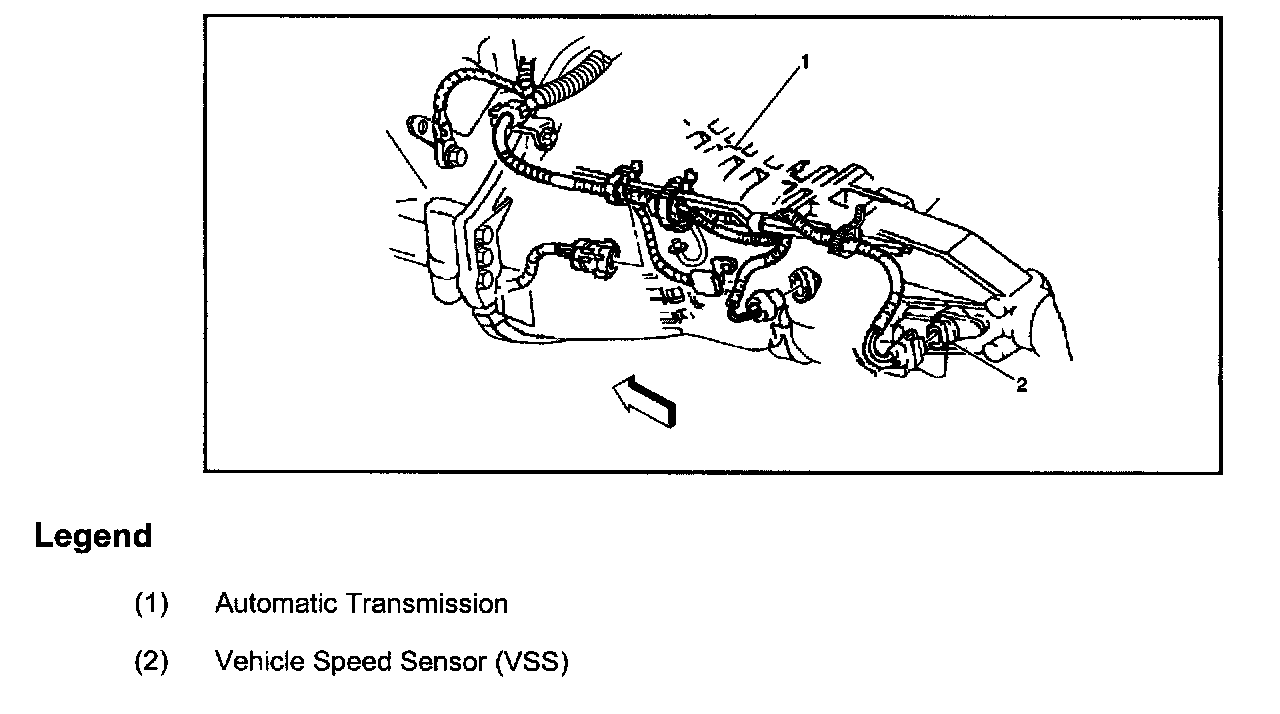 1

2

Legend

(1) Automatic Transmission

(2) Vehicle Speed Sensor (VSS)