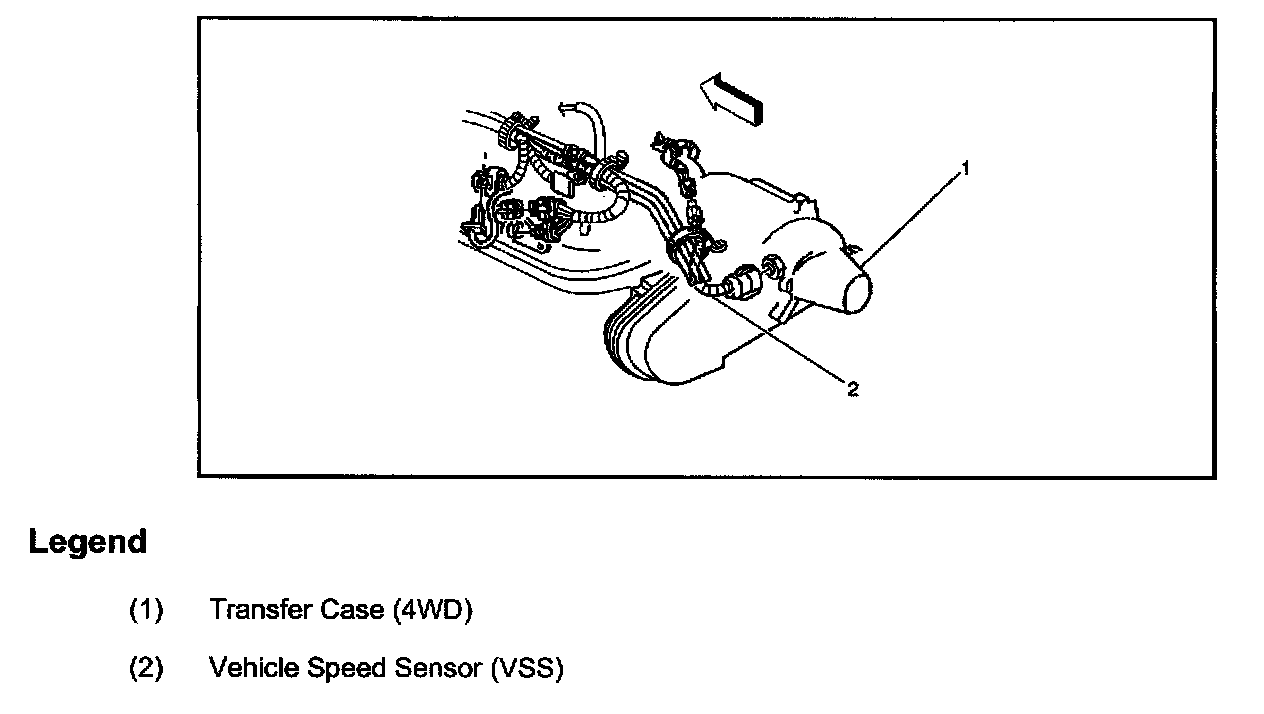 1

2

Legend

(1) Transfer Case (4WD)

(2) Vehicle Speed Sensor (VSS)