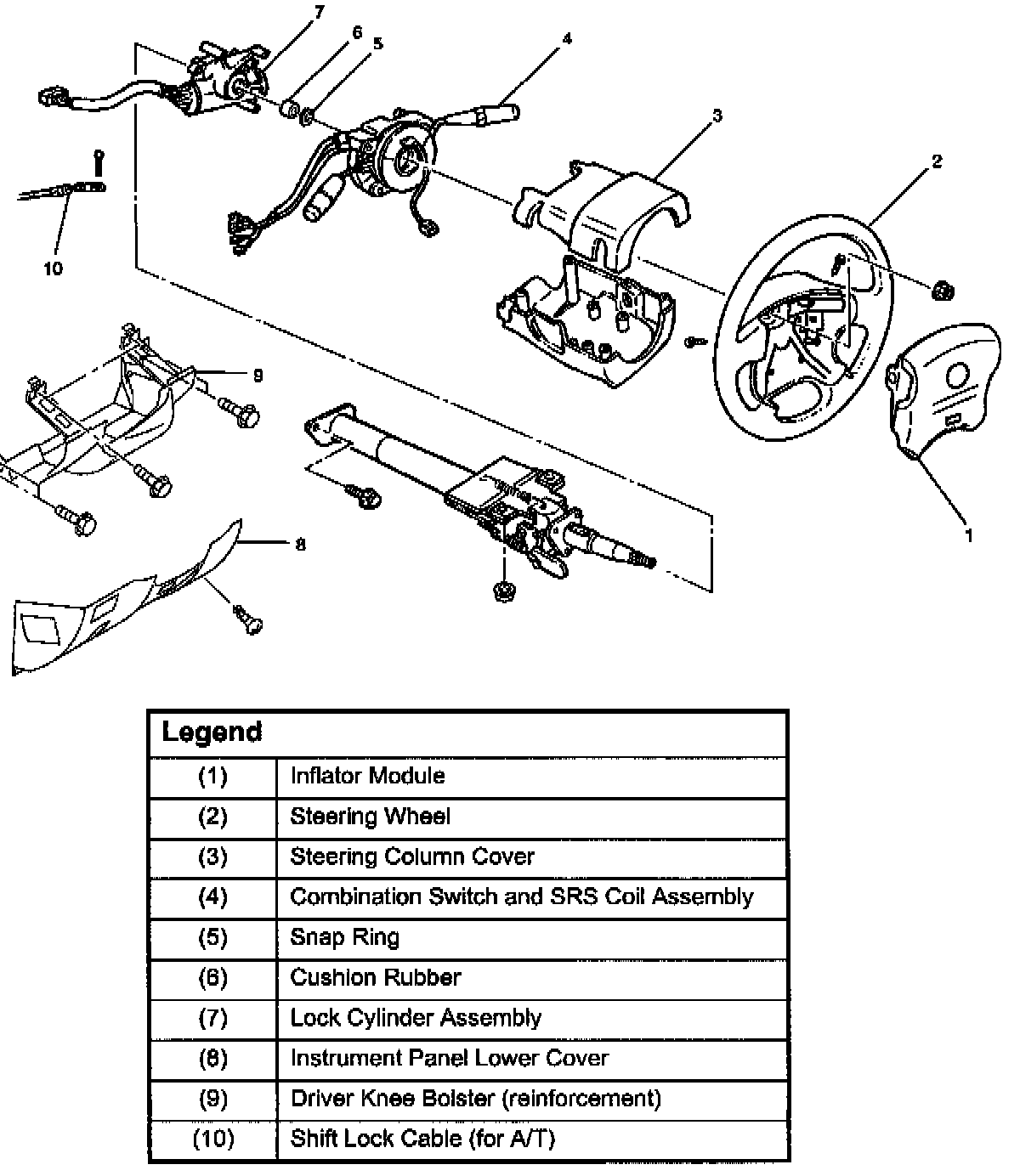 7
6
5
4
3
2
10
9
8
1

| Legend | |
|---|---|
| (1) | Inflator Module |
| (2) | Steering Wheel |
| (3) | Steering Column Cover |
| (4) | Combination Switch and SRS Coil Assembly |
| (5) | Snap Ring |
| (6) | Cushion Rubber |
| (7) | Lock Cylinder Assembly |
| (8) | Instrument Panel Lower Cover |
| (9) | Driver Knee Bolster (reinforcement) |
| (10) | Shift Lock Cable (for A/T) |