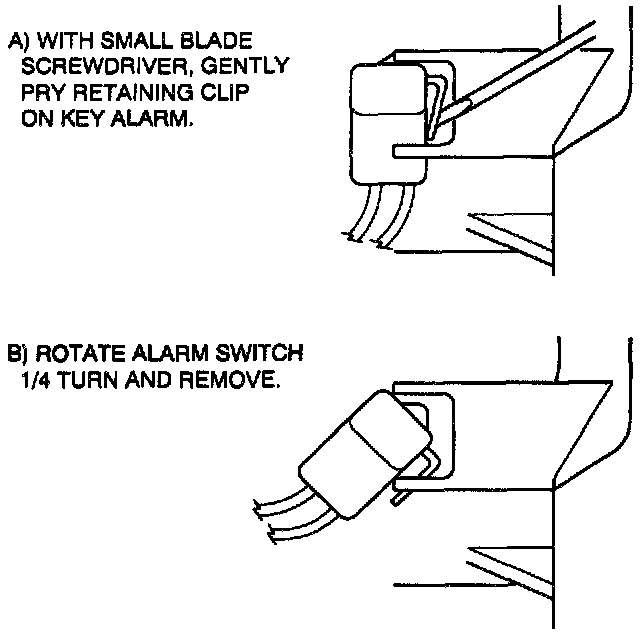 A) WITH SMALL BLADE SCREWDRIVER, GENTLY PRY RETAINING CLIP ON KEY ALARM.

B) ROTATE ALARM SWITCH 1/4 TURN AND REMOVE.