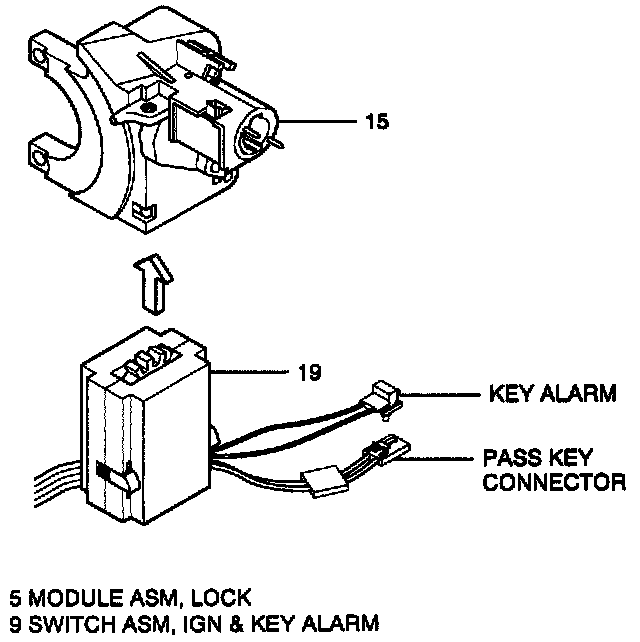 15

19

KEY ALARM

PASS KEY CONNECTOR

5 MODULE ASM, LOCK
9 SWITCH ASM, IGN & KEY ALARM