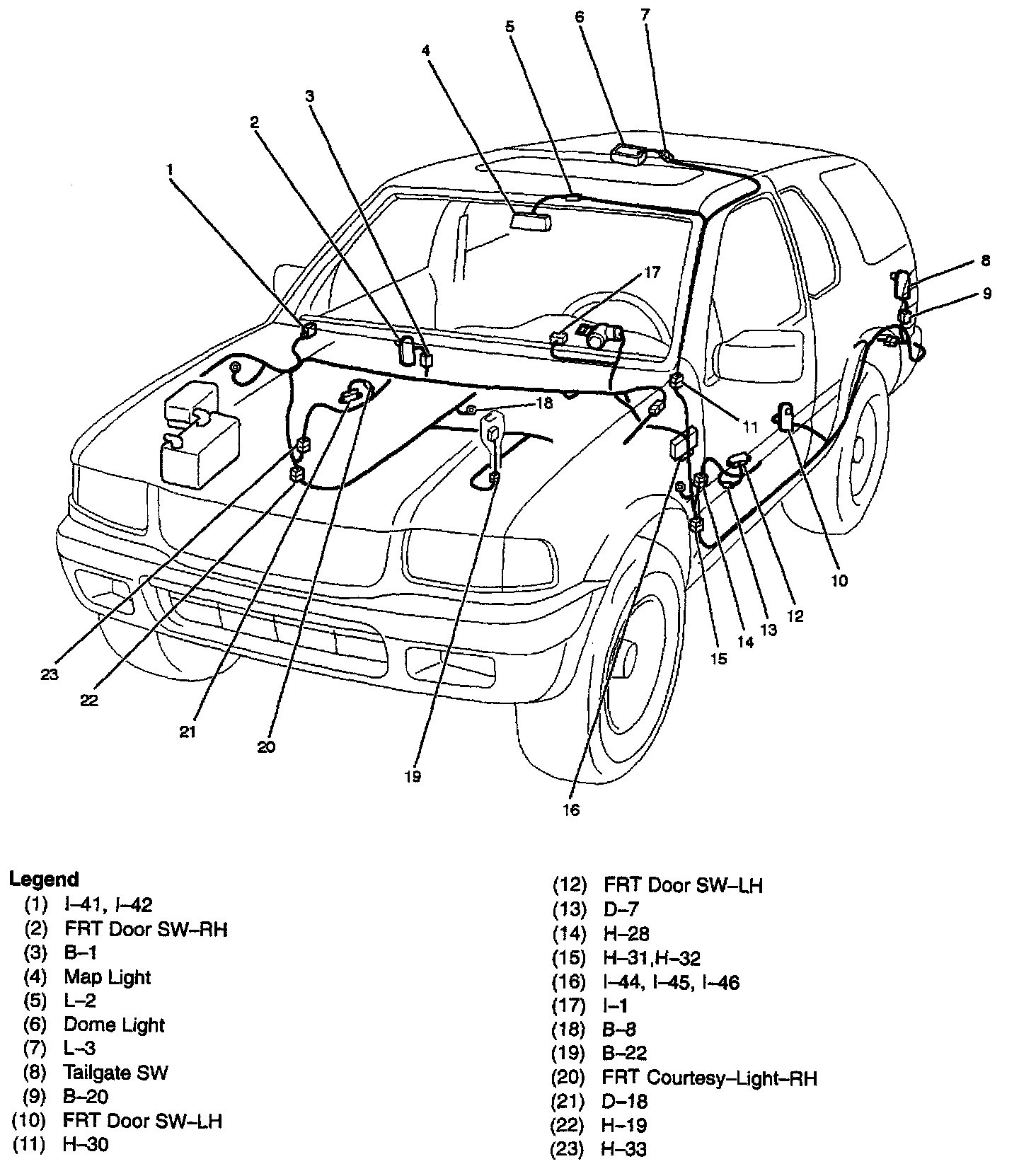 1
2
3
4
5
6
7
8
9
17
18
11
10
12
13
14
15
16
19
20
21
22
23

Legend
(1) I–41, I–42
(2) FRT Door SW–RH
(3) B–1
(4) Map Light
(5) L–2
(6) Dome Light
(7) L–3
(8) Tailgate SW
(9) B–20
(10) FRT Door SW–LH
(11) H–30
(12) FRT Door SW–LH
(13) D–7
(14) H–28
(15) H–31,H–32
(16) I–44, I–45, I–46
(17) I–1
(18) B–8
(19) B–22
(20) FRT Courtesy–Light–RH
(21) D–18
(22) H–19
(23) H–33