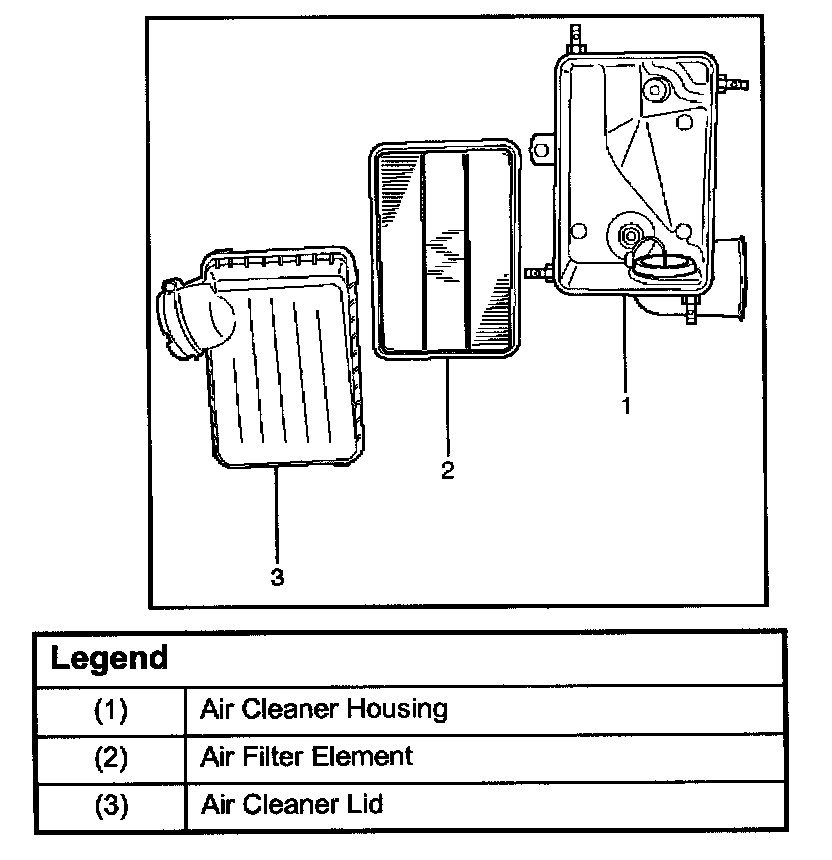 1

2

3

| Legend | |
|---|---|
| (1) | Air Cleaner Housing |
| (2) | Air Filter Element |
| (3) | Air Cleaner Lid |