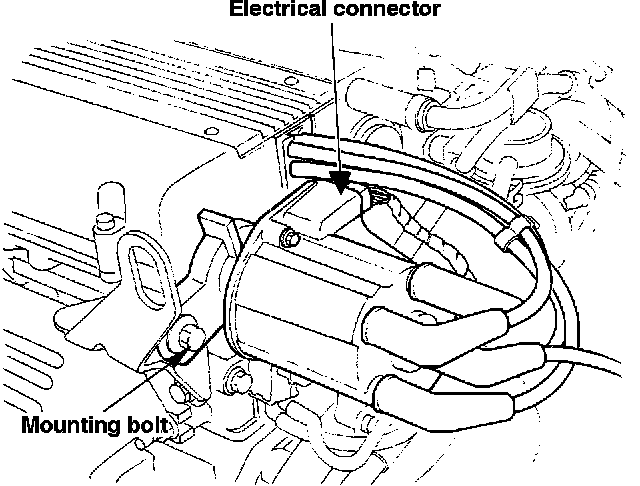 Electrical connector

Mounting bolt