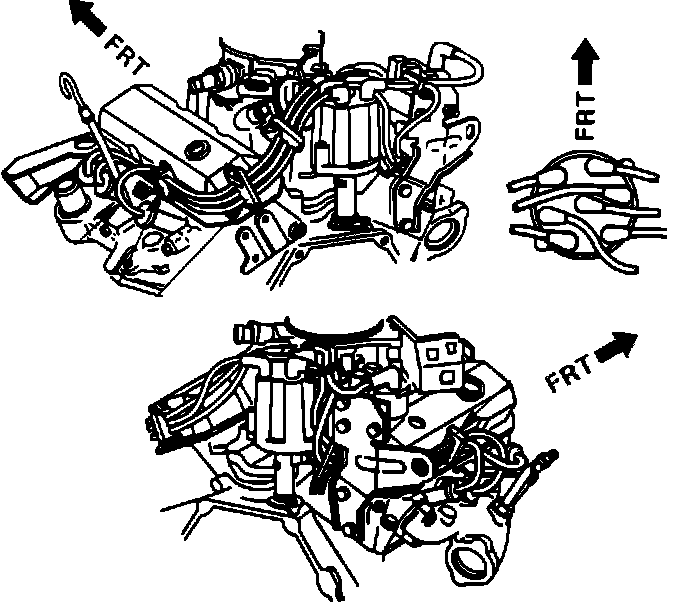 FRT

FRT

FRT