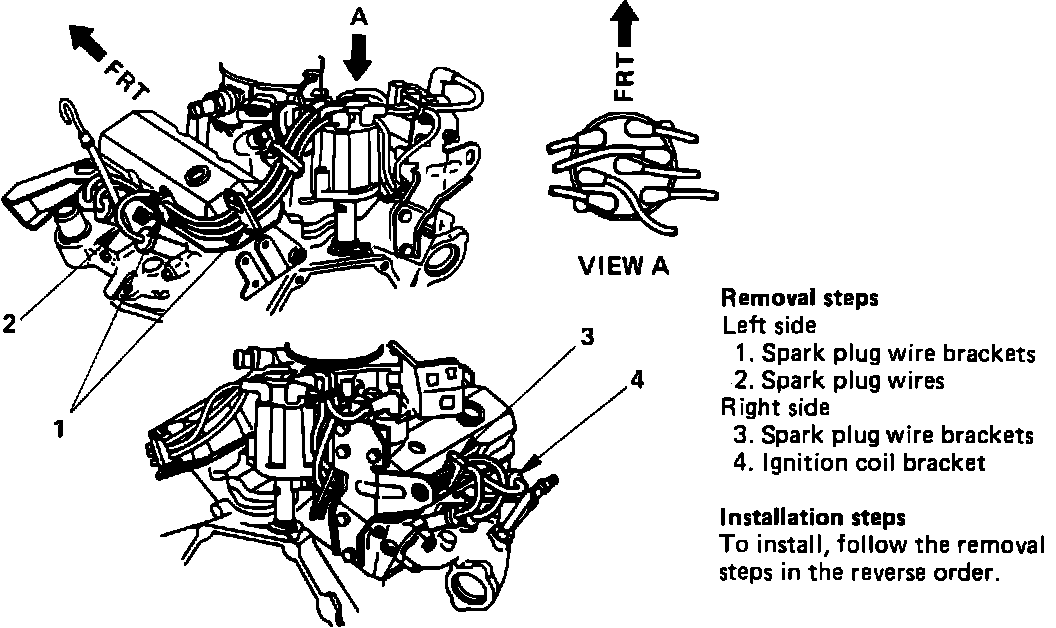 FRT

A

FRT

VIEW A

2

1

3

4

Removal steps
Left side
1. Spark plug wire brackets
2. Spark plug wires
Right side
3. Spark plug wire brackets
4. Ignition coil bracket

Installation steps
To install, follow the removal steps in the reverse order.