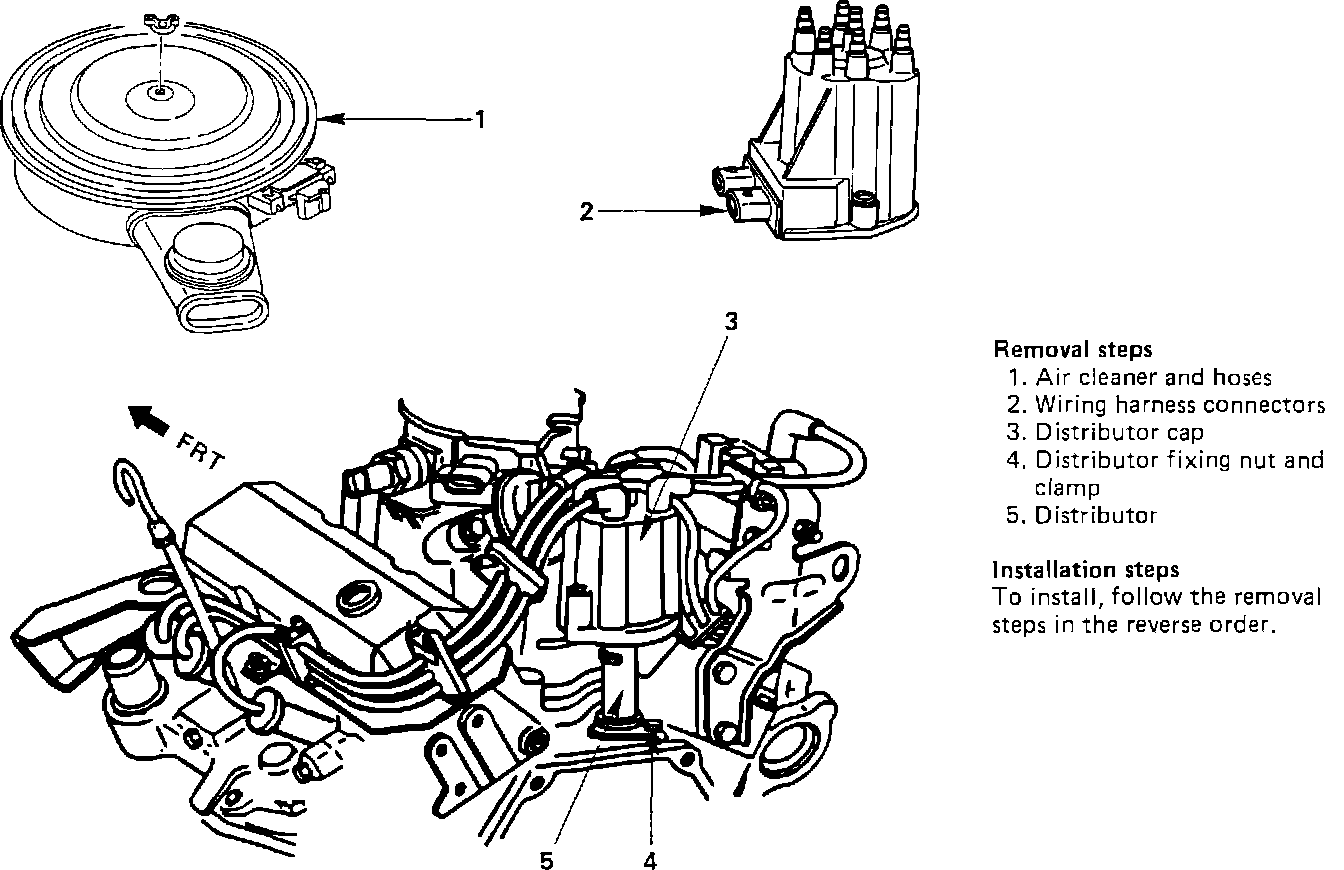 1

2

3

FRT

5

4

Removal steps
1. Air cleaner and hoses
2. Wiring harness connectors
3. Distributor cap
4. Distributor fixing nut and clamp
5. Distributor

Installation steps
To install, follow the removal steps in the reverse order.