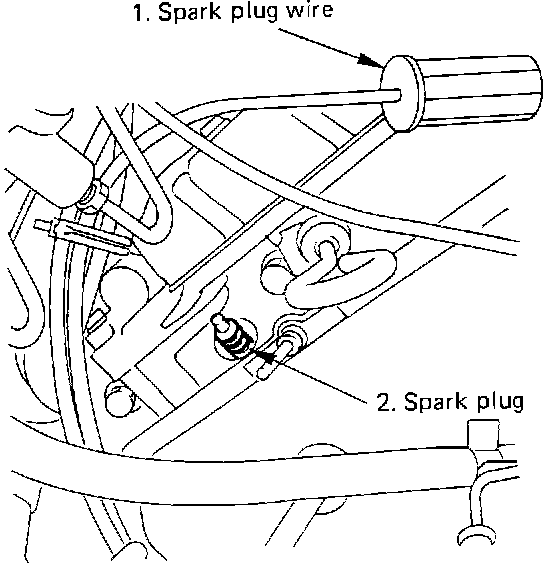 1. Spark plug wire

2. Spark plug