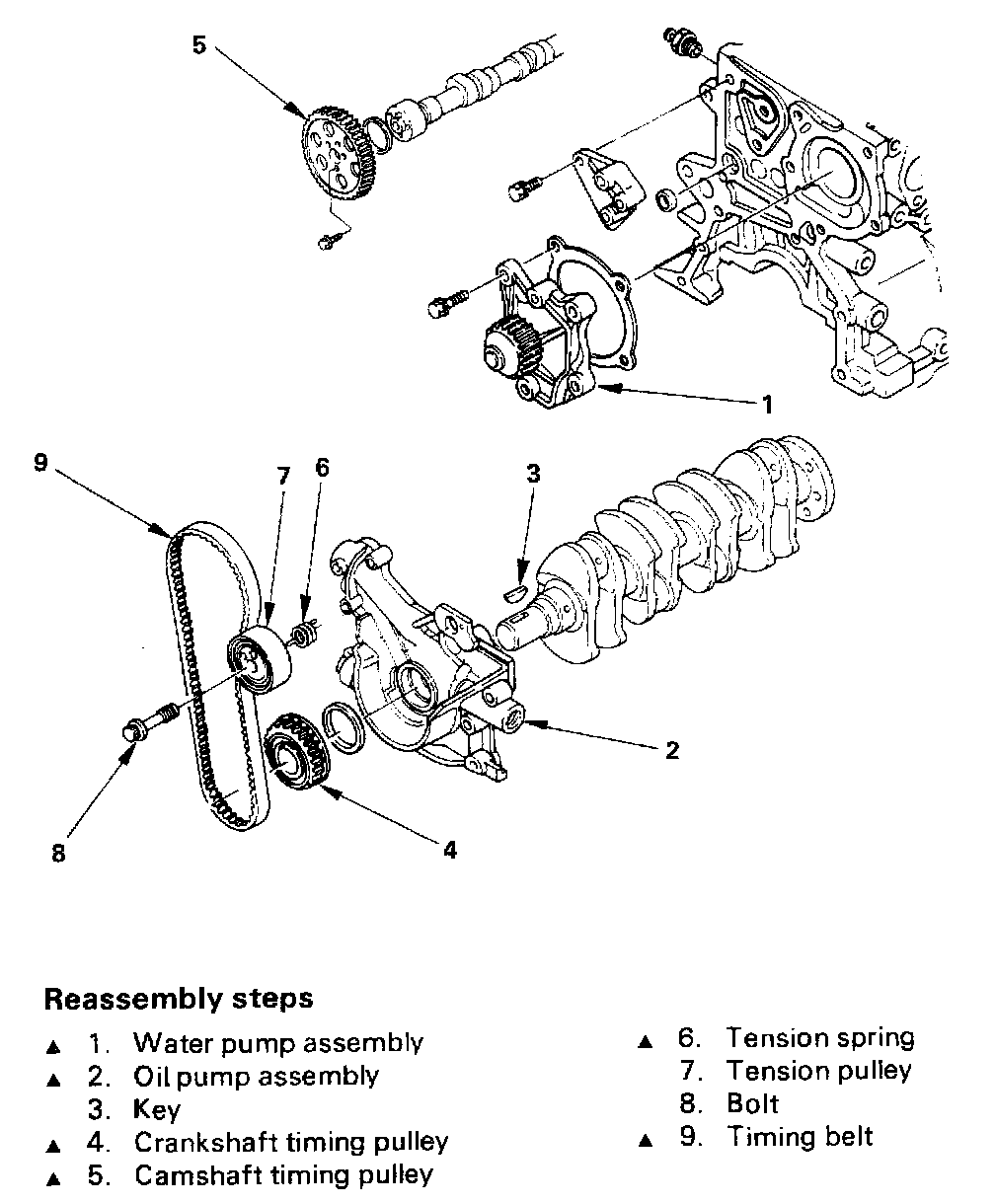 5

1

9

7

6

3

2

8

4

Reassembly steps

▲ 1. Water pump assembly
▲ 2. Oil pump assembly
3. Key
▲ 4. Crankshaft timing pulley
▲ 5. Camshaft timing pulley

▲ 6. Tension spring
7. Tension pulley
8. Bolt
▲ 9. Timing belt