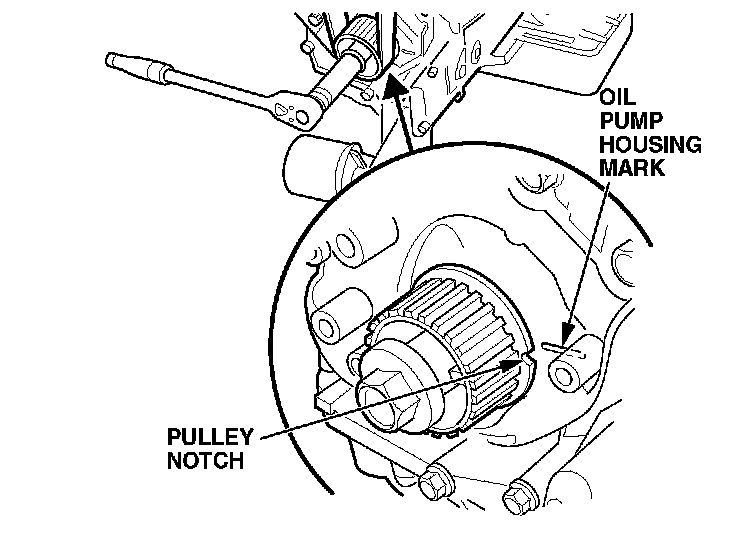 OIL
PUMP
HOUSING
MARK

PULLEY
NOTCH