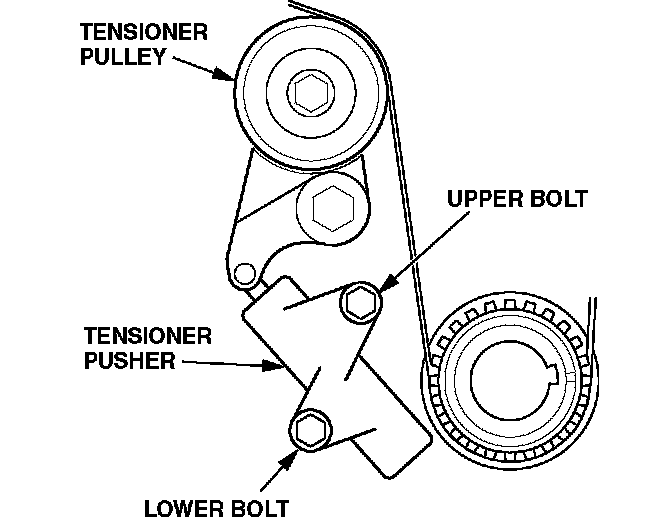 TENSIONER PULLEY

UPPER BOLT

TENSIONER PUSHER

LOWER BOLT