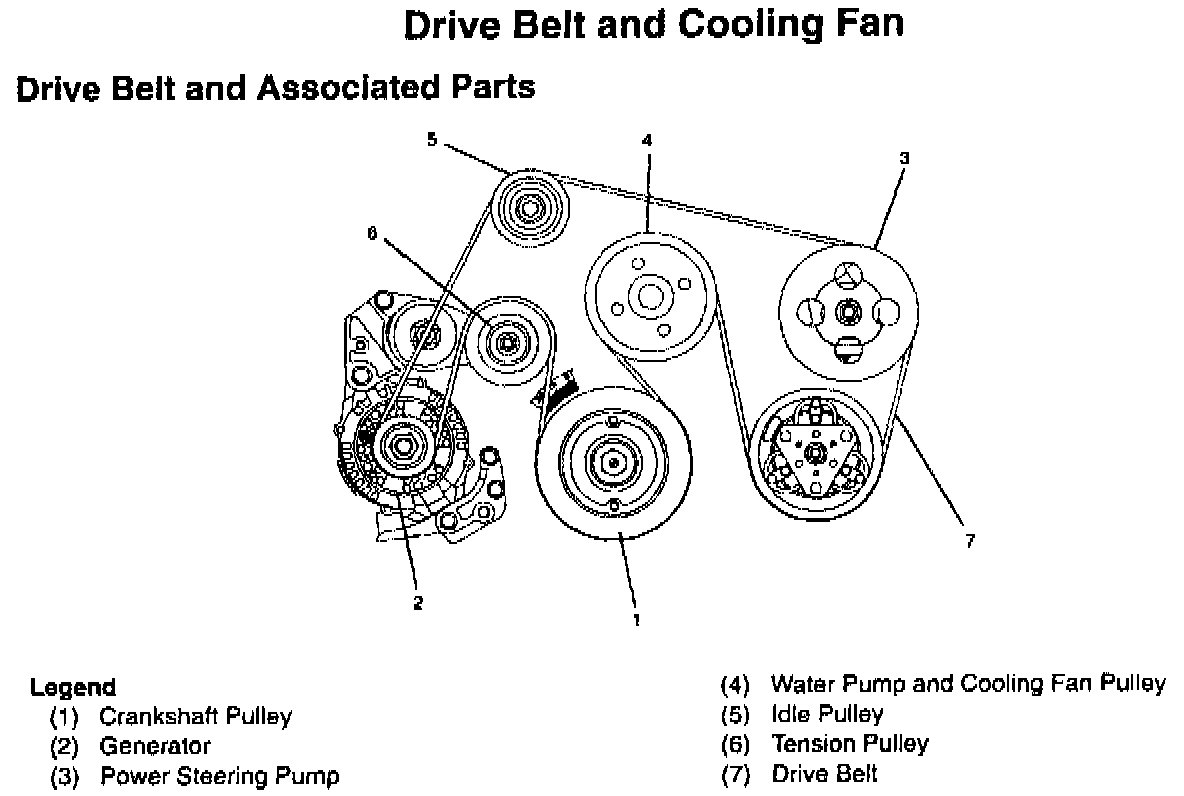 Drive Belt and Cooling Fan

Drive Belt and Associated Parts

5
4
3
6
7
2
1

Legend
(1) Crankshaft Pulley
(2) Generator
(3) Power Steering Pump

(4) Water Pump and Cooling Fan Pulley
(5) Idle Pulley
(6) Tension Pulley
(7) Drive Belt