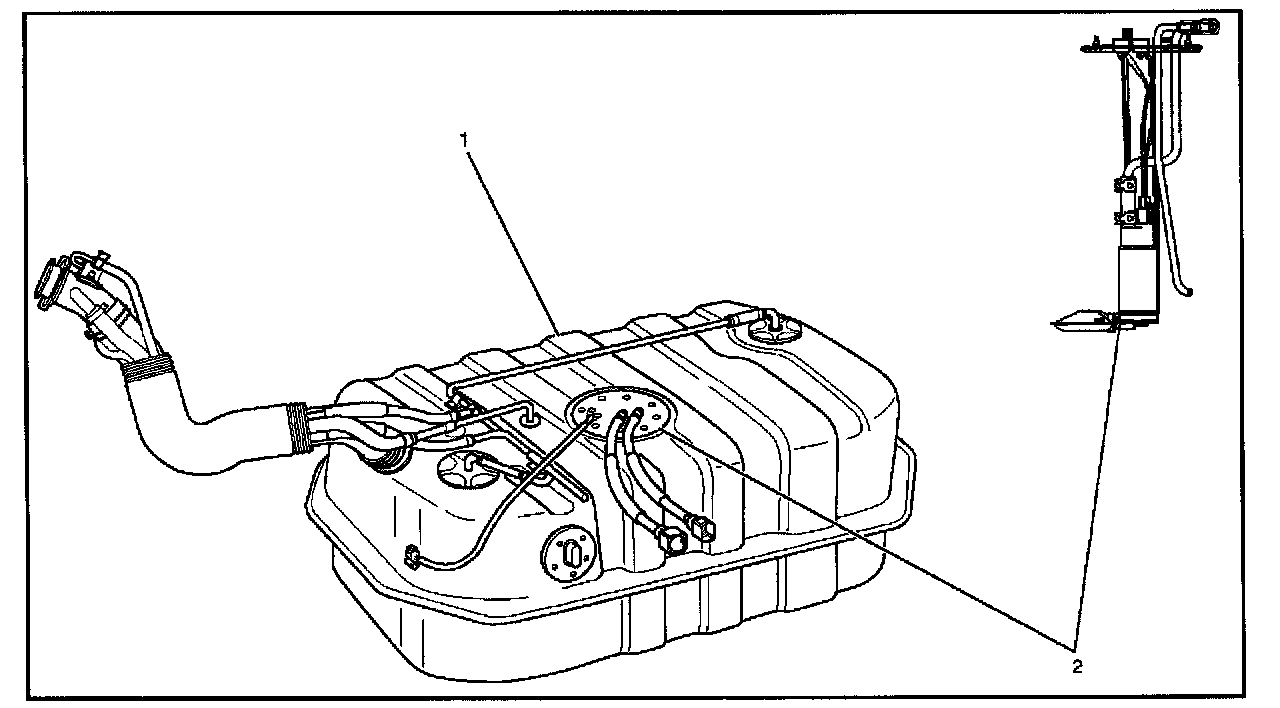 1

2