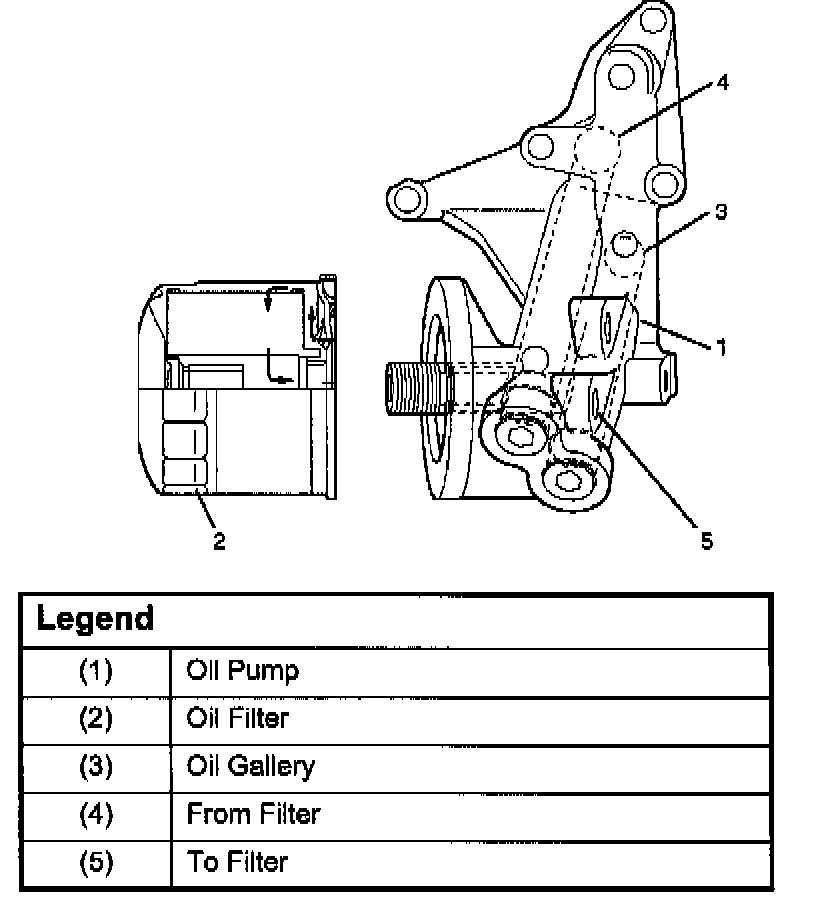 4

3

1

2

5

| Legend | |
|---|---|
| (1) | Oil Pump |
| (2) | Oil Filter |
| (3) | Oil Gallery |
| (4) | From Filter |
| (5) | To Filter |