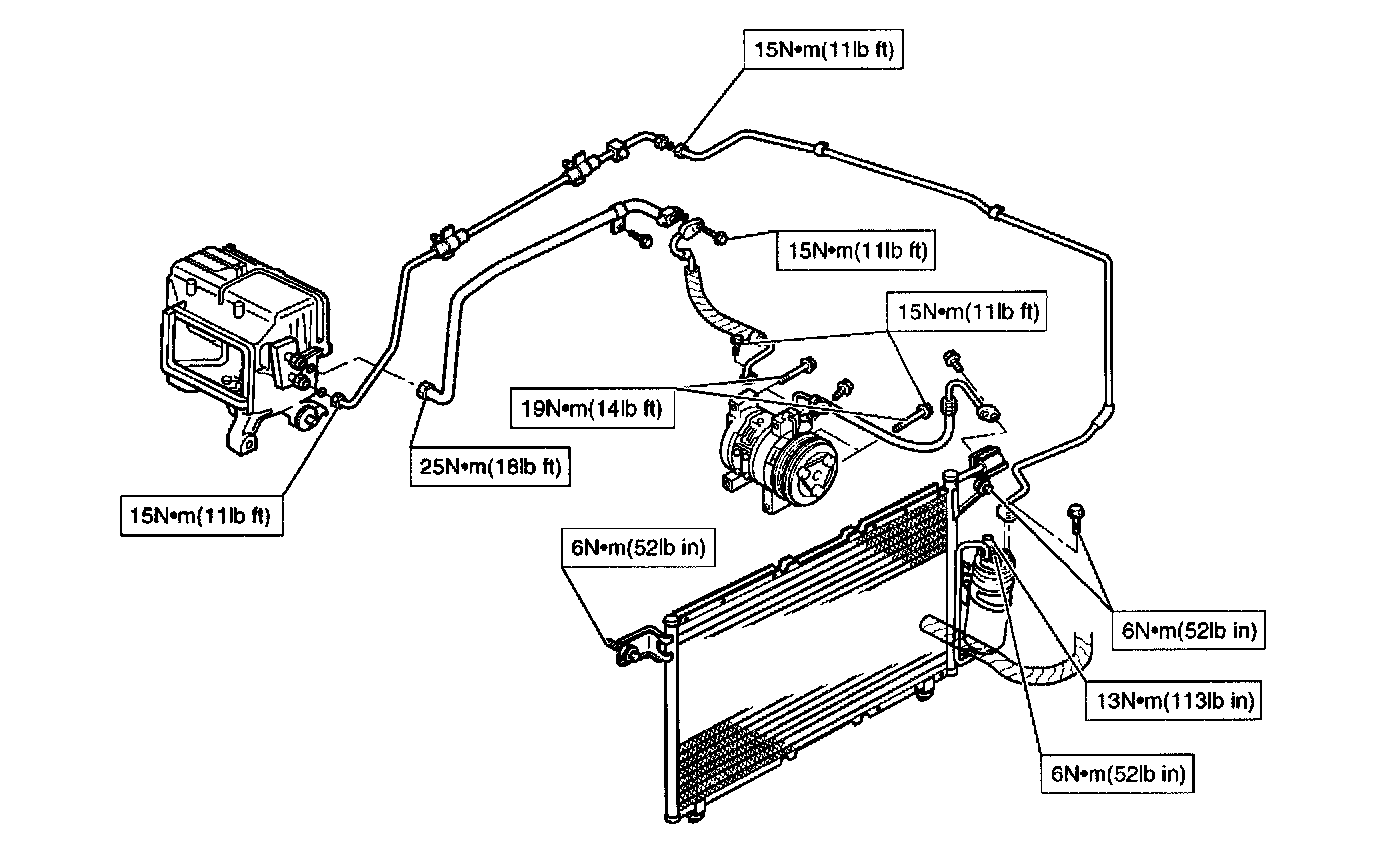 15N•m(11lb ft)

15N•m(11lb ft)

15N•m(11lb ft)

19N•m(14lb ft)

25N•m(18lb ft)

15N•m(11lb ft)

6N•m(52lb in)

6N•m(52lb in)

13N•m(113lb in)

6N•m(52lb in)