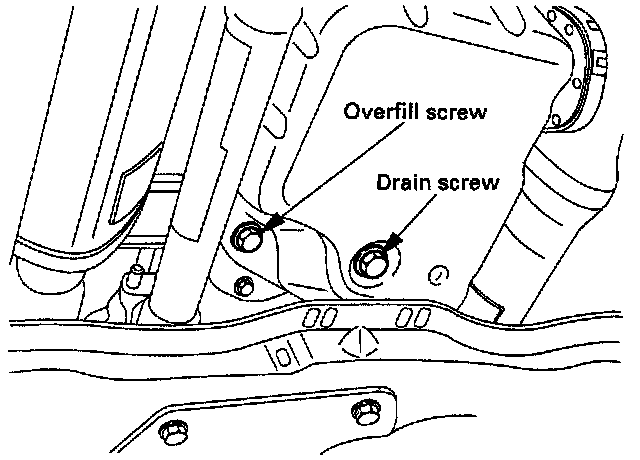 Overfill screw

Drain screw