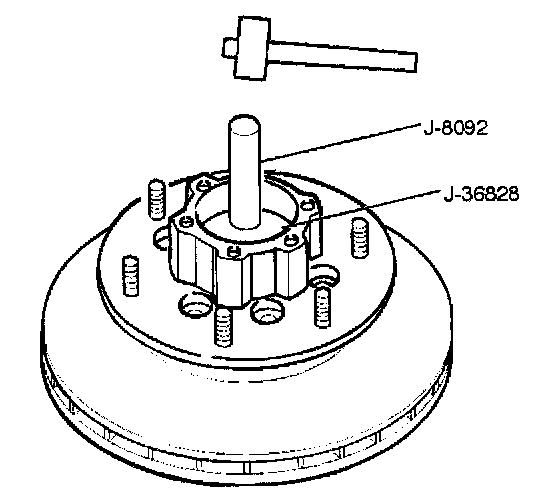 J-8092

J-36828