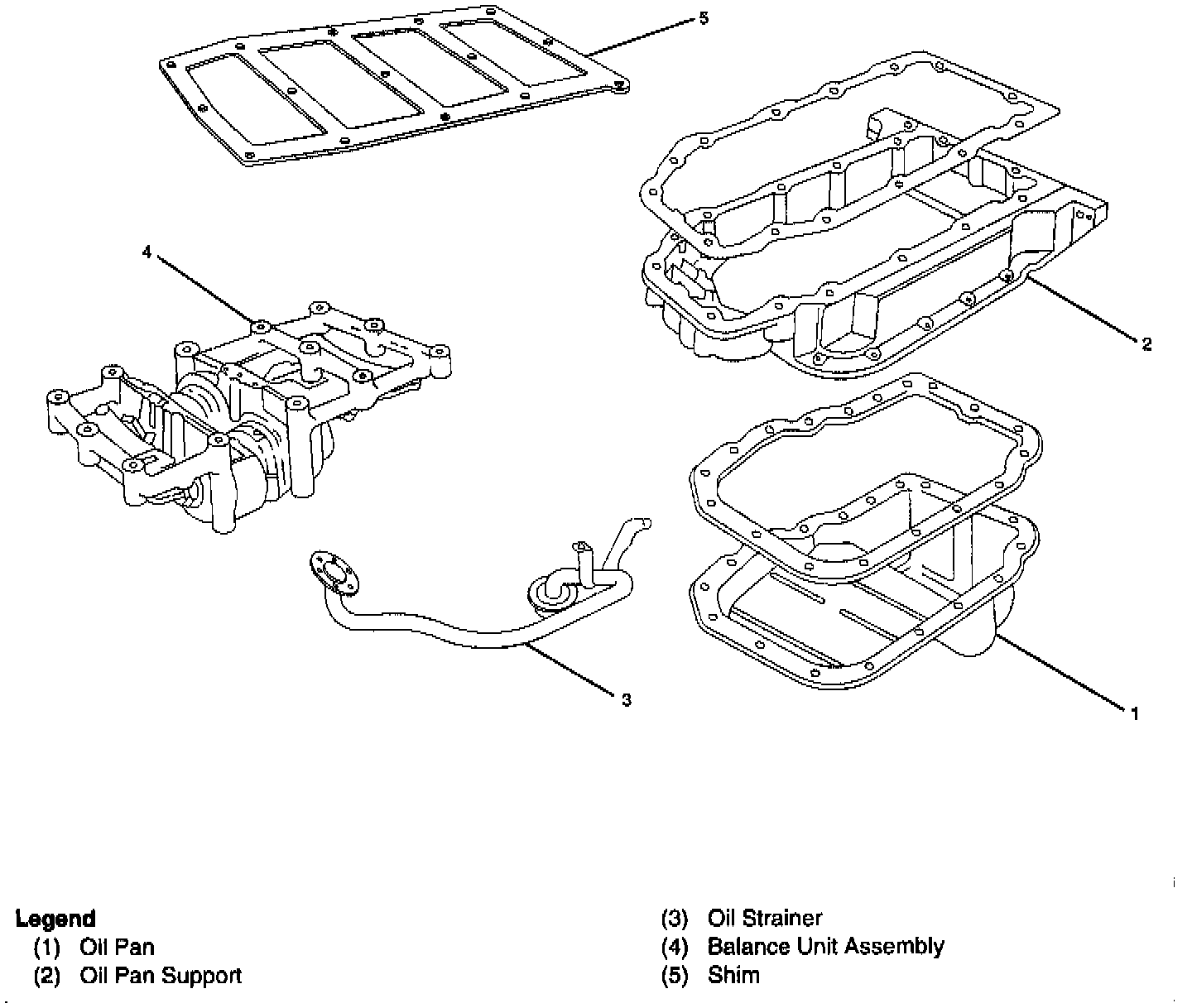 5

4

2

3

1

Legend
(1) Oil Pan
(2) Oil Pan Support

(3) Oil Strainer
(4) Balance Unit Assembly
(5) Shim