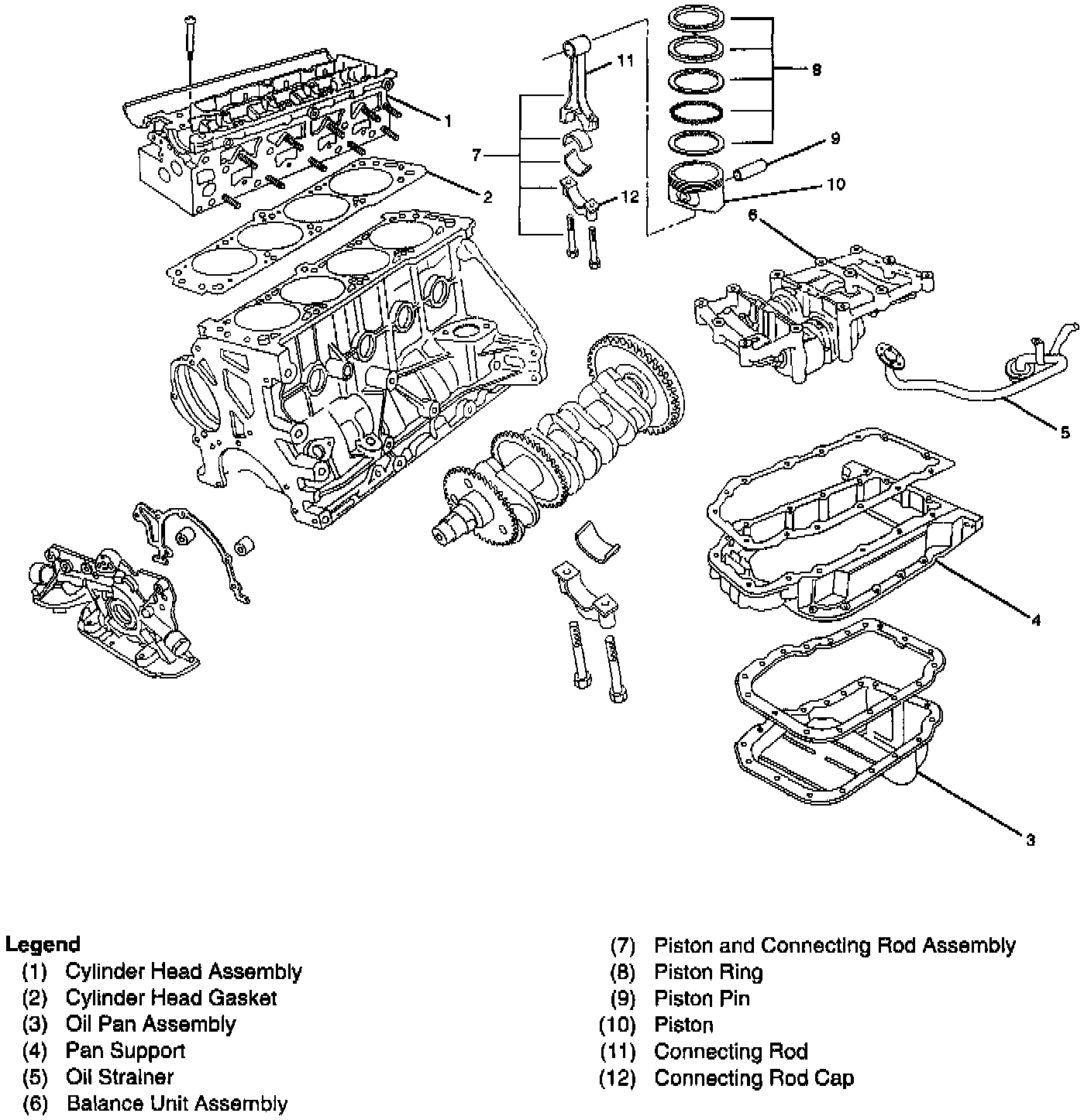 11
8
1
9
7
10
2
12
6
5
4
3

Legend
(1) Cylinder Head Assembly
(2) Cylinder Head Gasket
(3) Oil Pan Assembly
(4) Pan Support
(5) Oil Strainer
(6) Balance Unit Assembly

(7) Piston and Connecting Rod Assembly
(8) Piston Ring
(9) Piston Pin
(10) Piston
(11) Connecting Rod
(12) Connecting Rod Cap