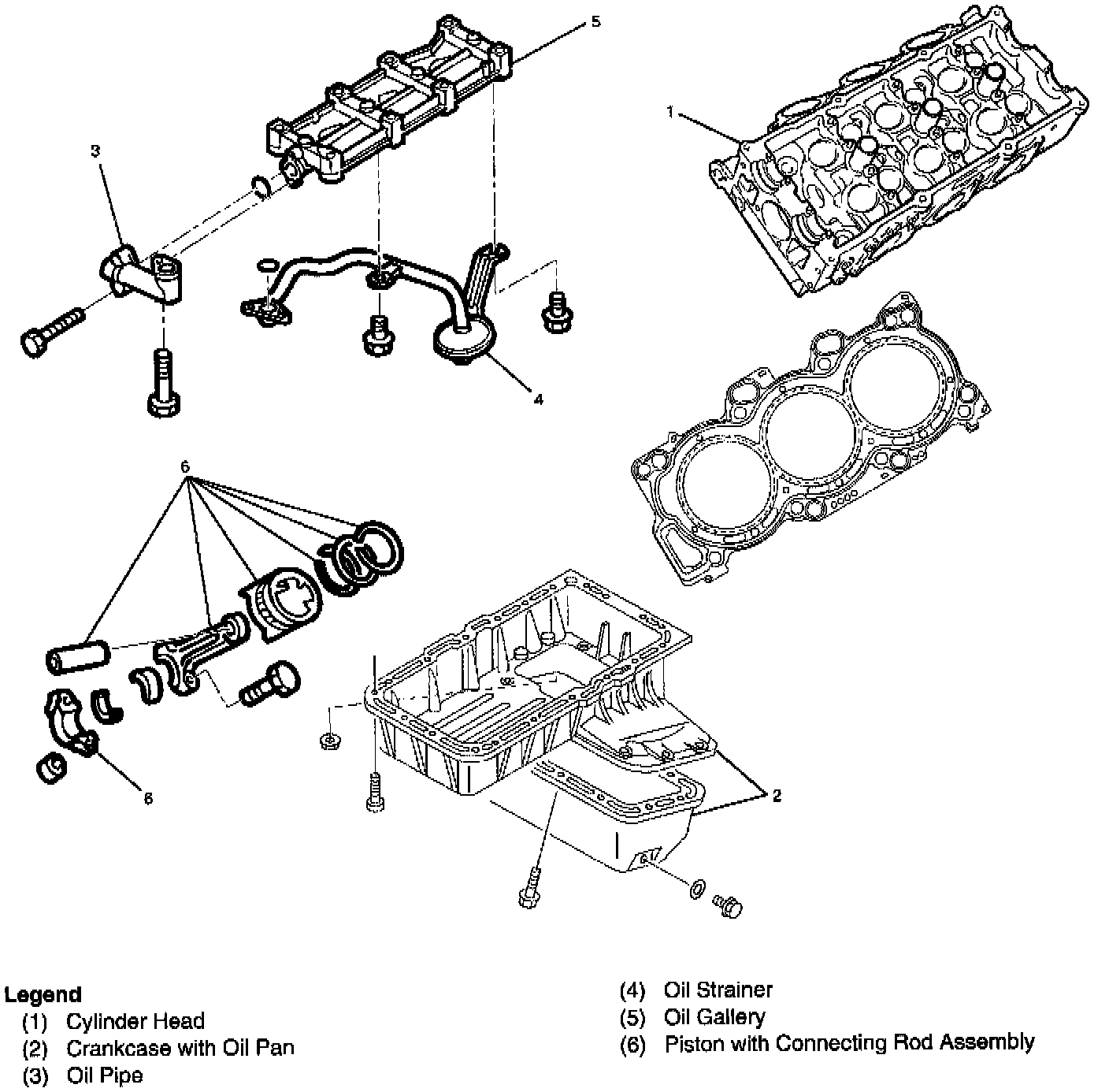 5

1

3

4

6

6

2

Legend
(1) Cylinder Head
(2) Crankcase with Oil Pan
(3) Oil Pipe

(4) Oil Strainer
(5) Oil Gallery
(6) Piston with Connecting Rod Assembly