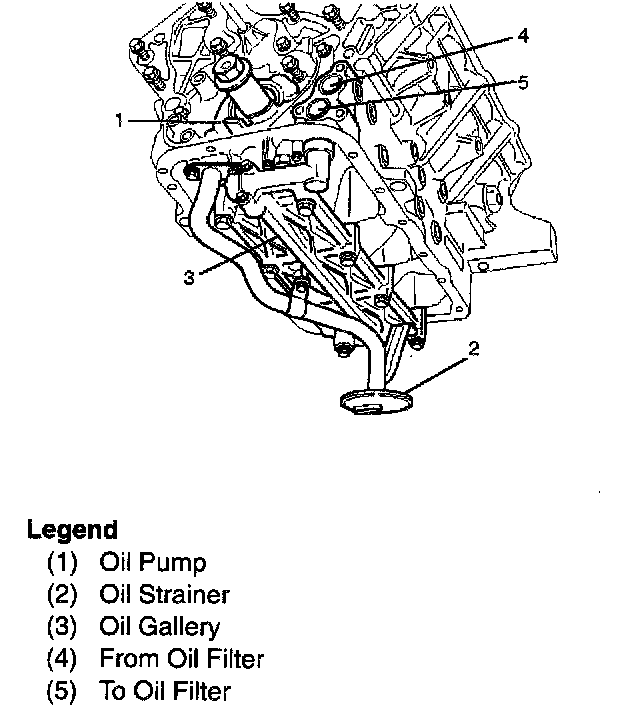 4
5
1
3
2

Legend
(1) Oil Pump
(2) Oil Strainer
(3) Oil Gallery
(4) From Oil Filter
(5) To Oil Filter