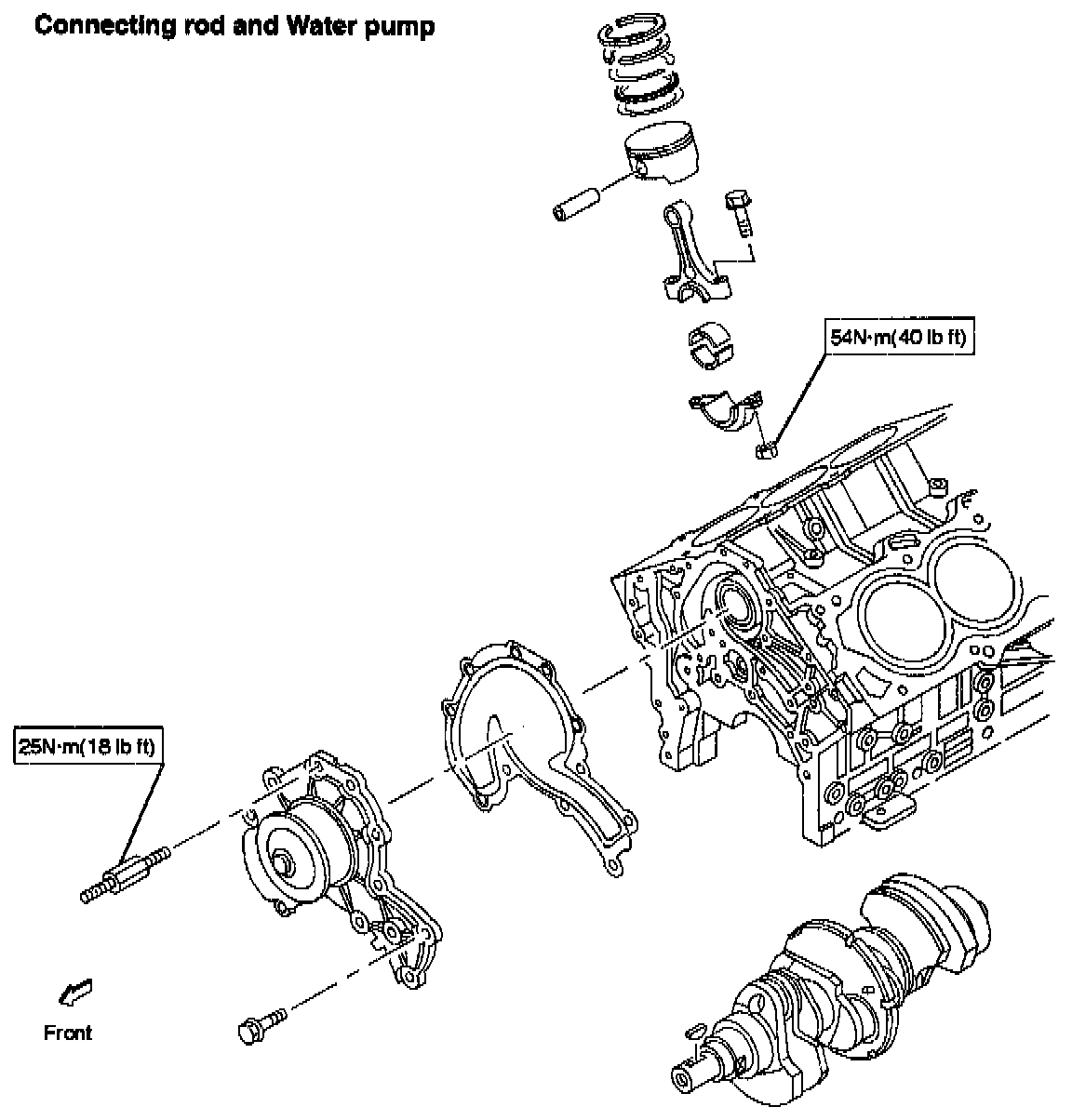 Connecting rod and Water pump

54N·m(40 lb ft)

25N·m(18 lb ft)

Front