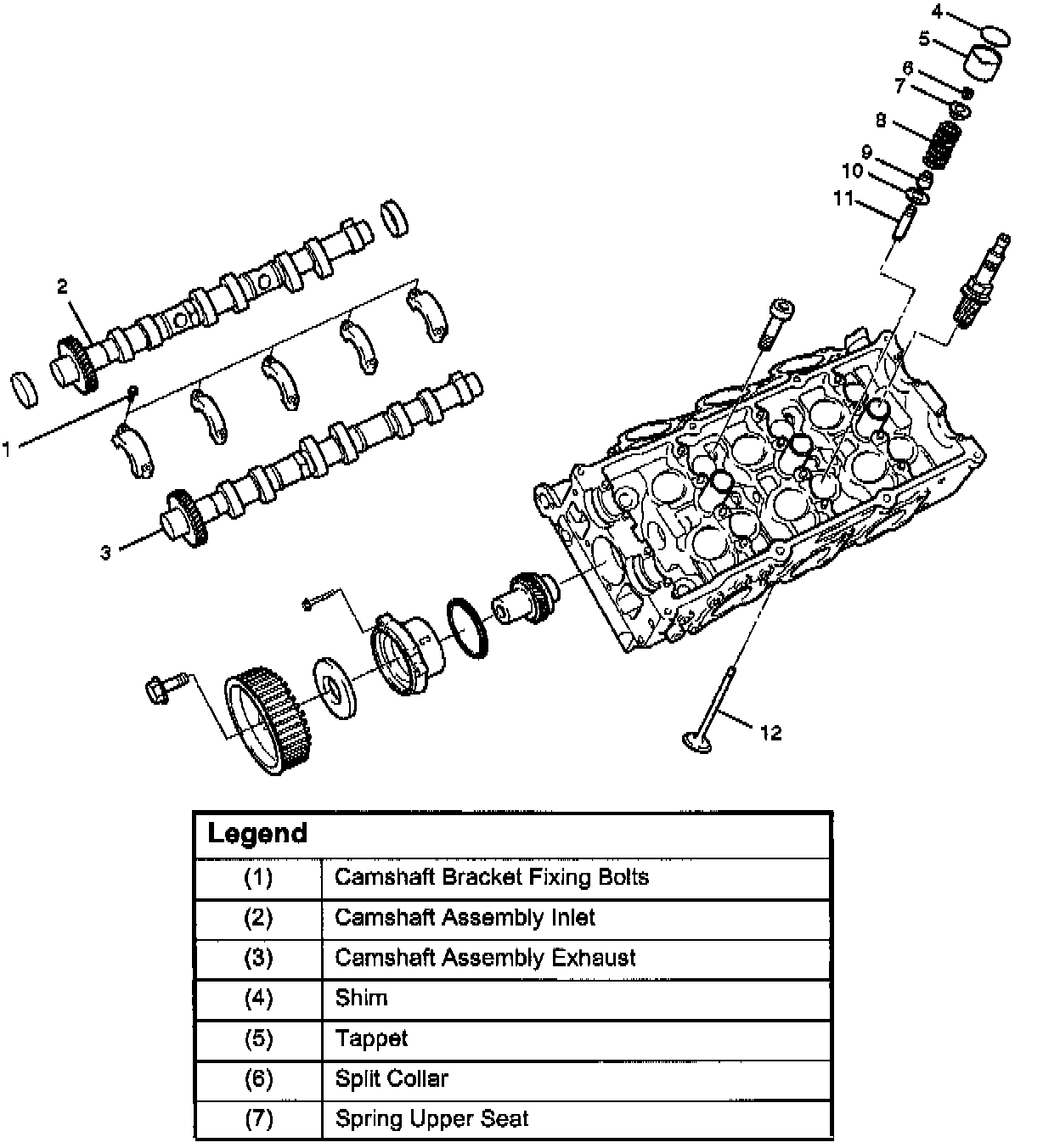 4
5
6
7
8
9
10
11
2
1
3
12

| Legend | |
|---|---|
| (1) | Camshaft Bracket Fixing Bolts |
| (2) | Camshaft Assembly Inlet |
| (3) | Camshaft Assembly Exhaust |
| (4) | Shim |
| (5) | Tappet |
| (6) | Split Collar |
| (7) | Spring Upper Seat |