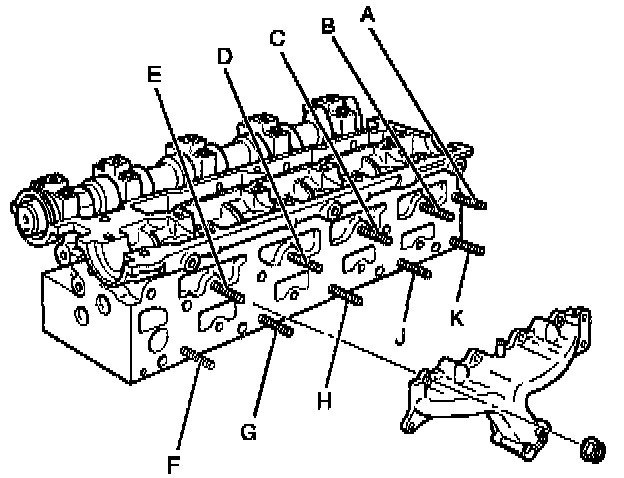 A
B
C
D
E
K
J
H
G
F