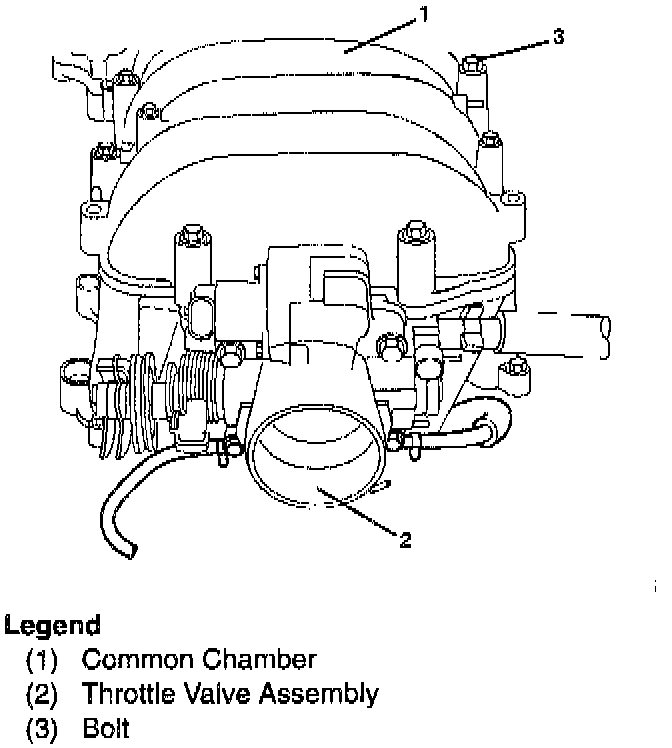 1
3
2

Legend
(1) Common Chamber
(2) Throttle Valve Assembly
(3) Bolt