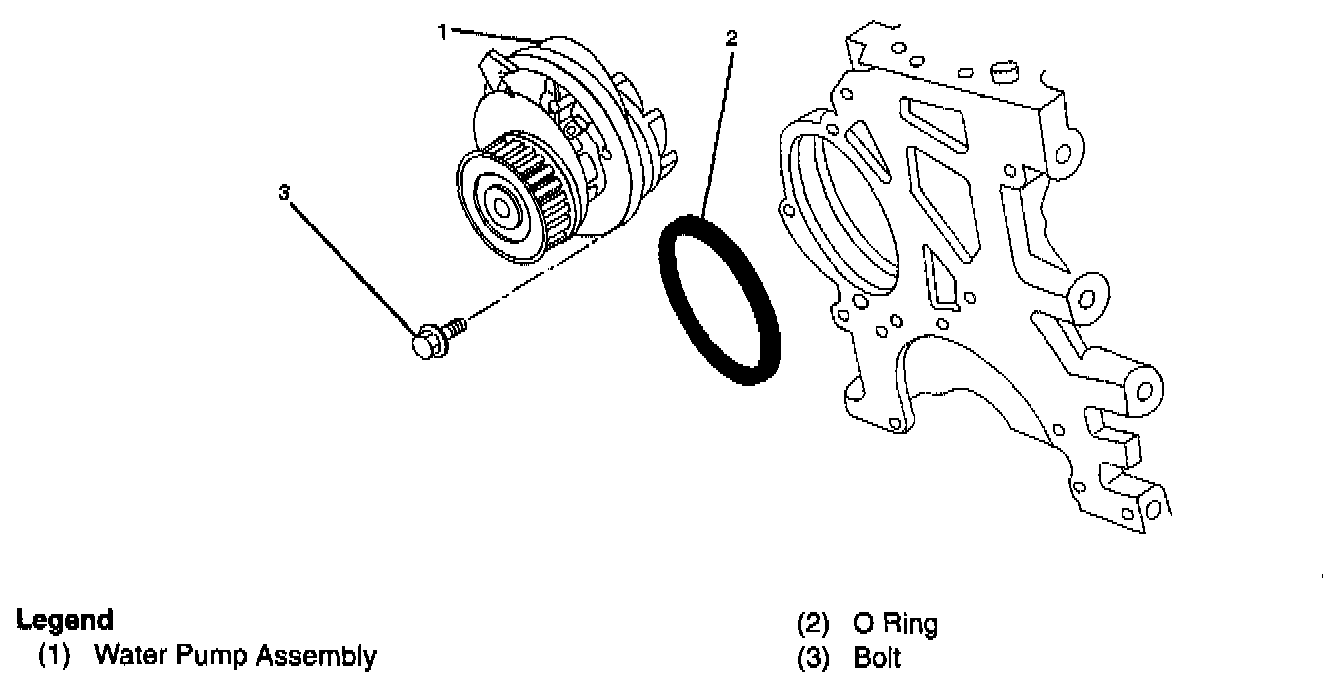 1

2

3

Legend
(1) Water Pump Assembly

(2) O Ring
(3) Bolt