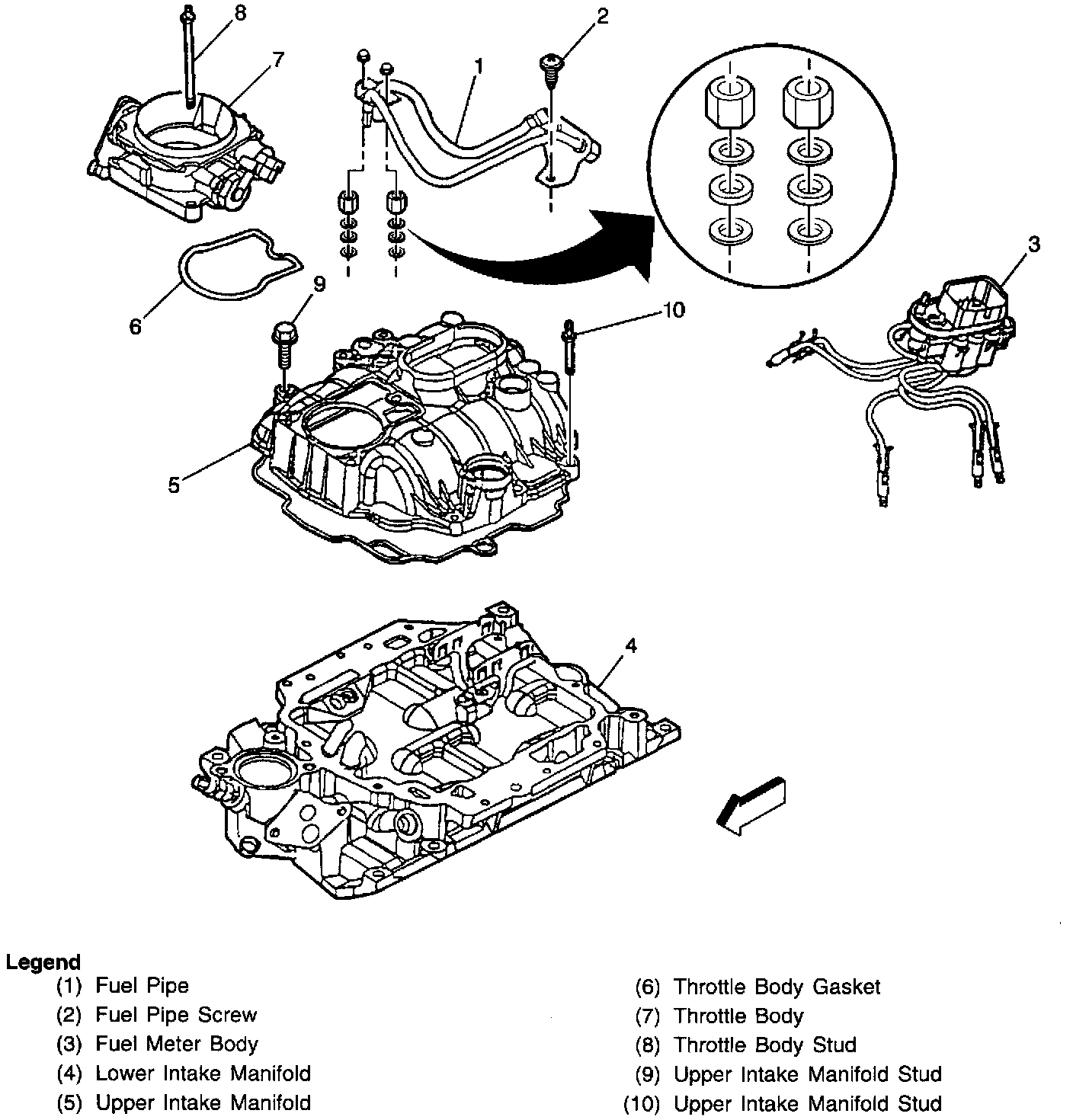 8
7
1
2
3
6
9
10
5
4

Legend
(1) Fuel Pipe
(2) Fuel Pipe Screw
(3) Fuel Meter Body
(4) Lower Intake Manifold
(5) Upper Intake Manifold

(6) Throttle Body Gasket
(7) Throttle Body
(8) Throttle Body Stud
(9) Upper Intake Manifold Stud
(10) Upper Intake Manifold Stud