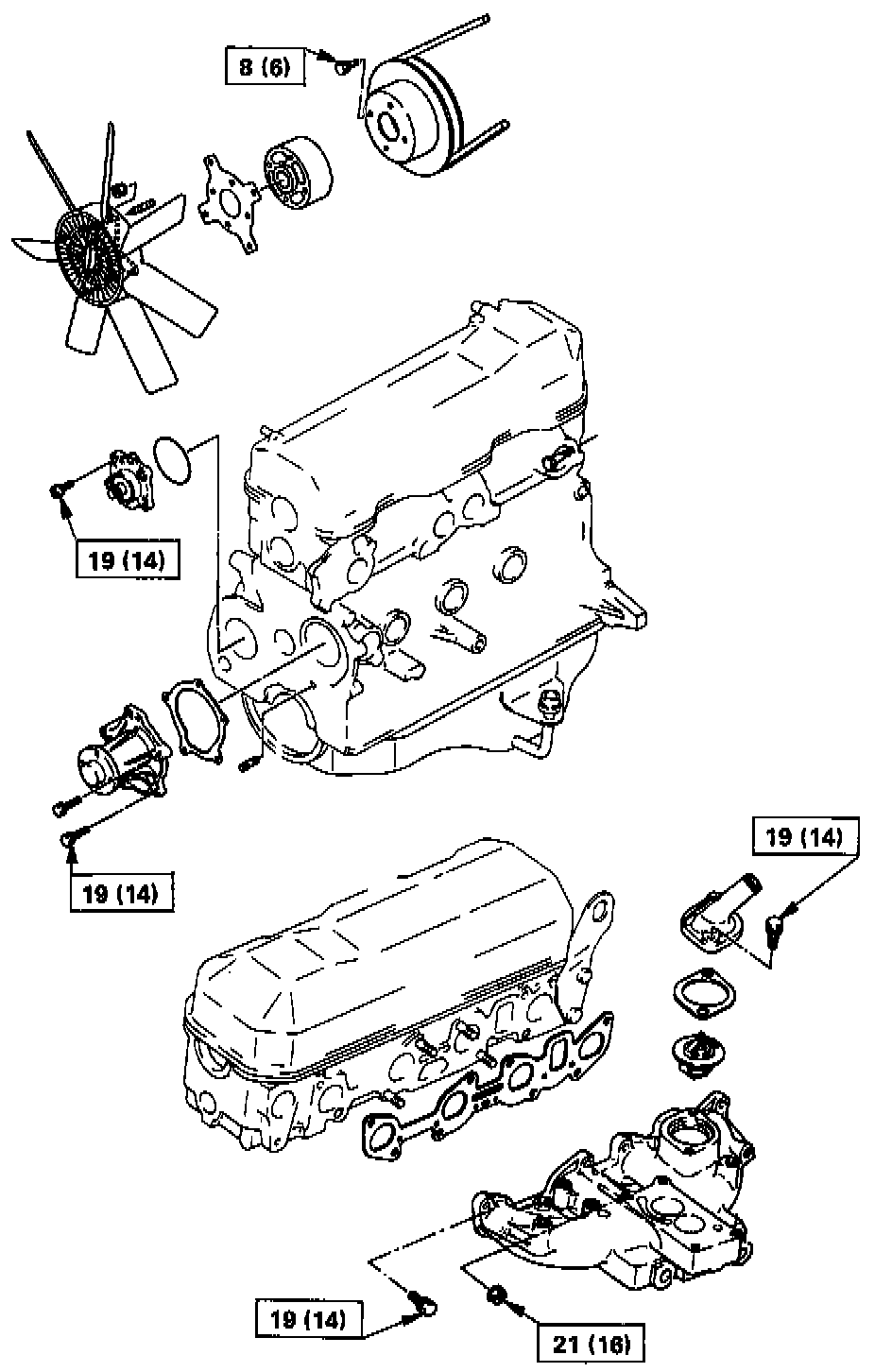 8 (6)

19 (14)

19 (14)

19 (14)

19 (14)

21 (16)