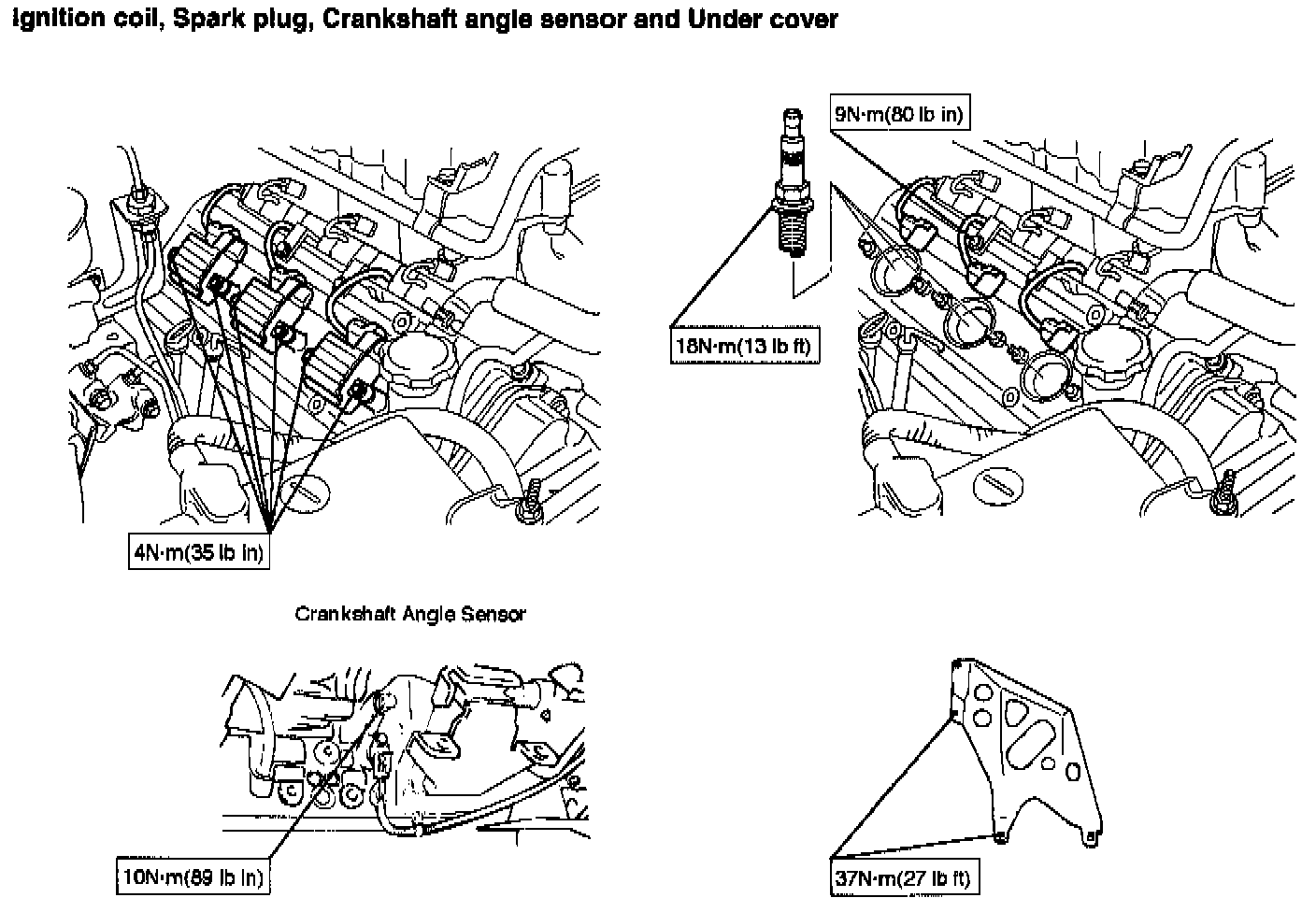 Ignition coil, Spark plug, Crankshaft angle sensor and Under cover

9N·m(80 lb in)

18N·m(13 lb ft)

4N·m(35 lb in)

Crankshaft Angle Sensor

10N·m(89 lb in)

37N·m(27 lb ft)